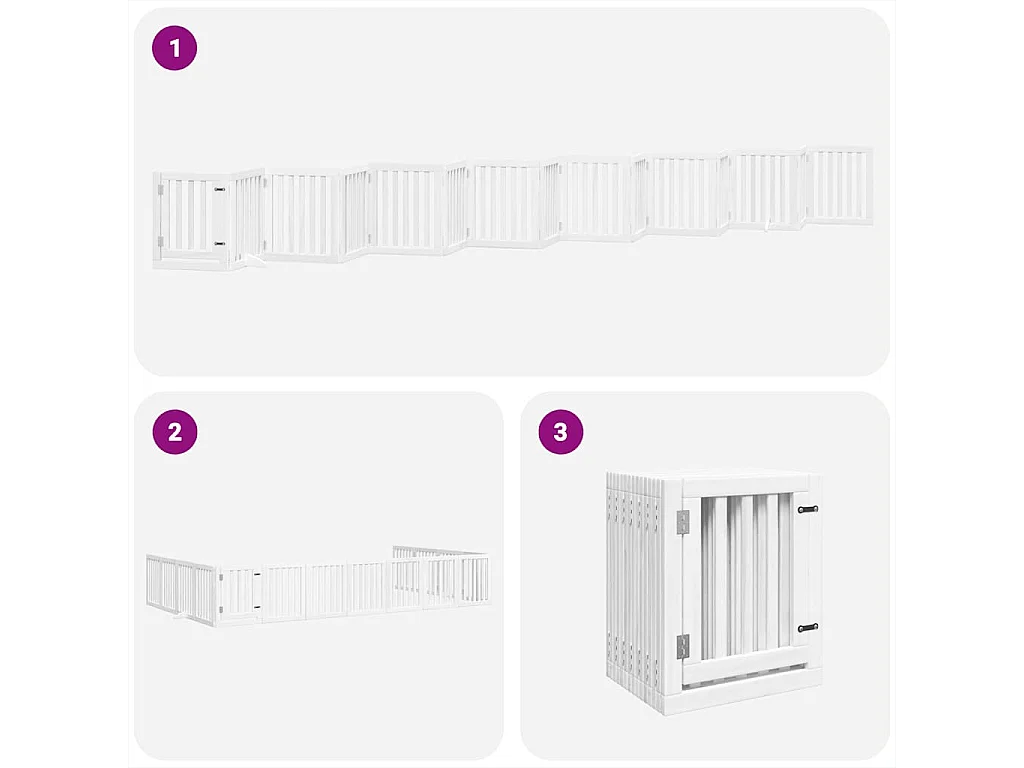 1

2

3