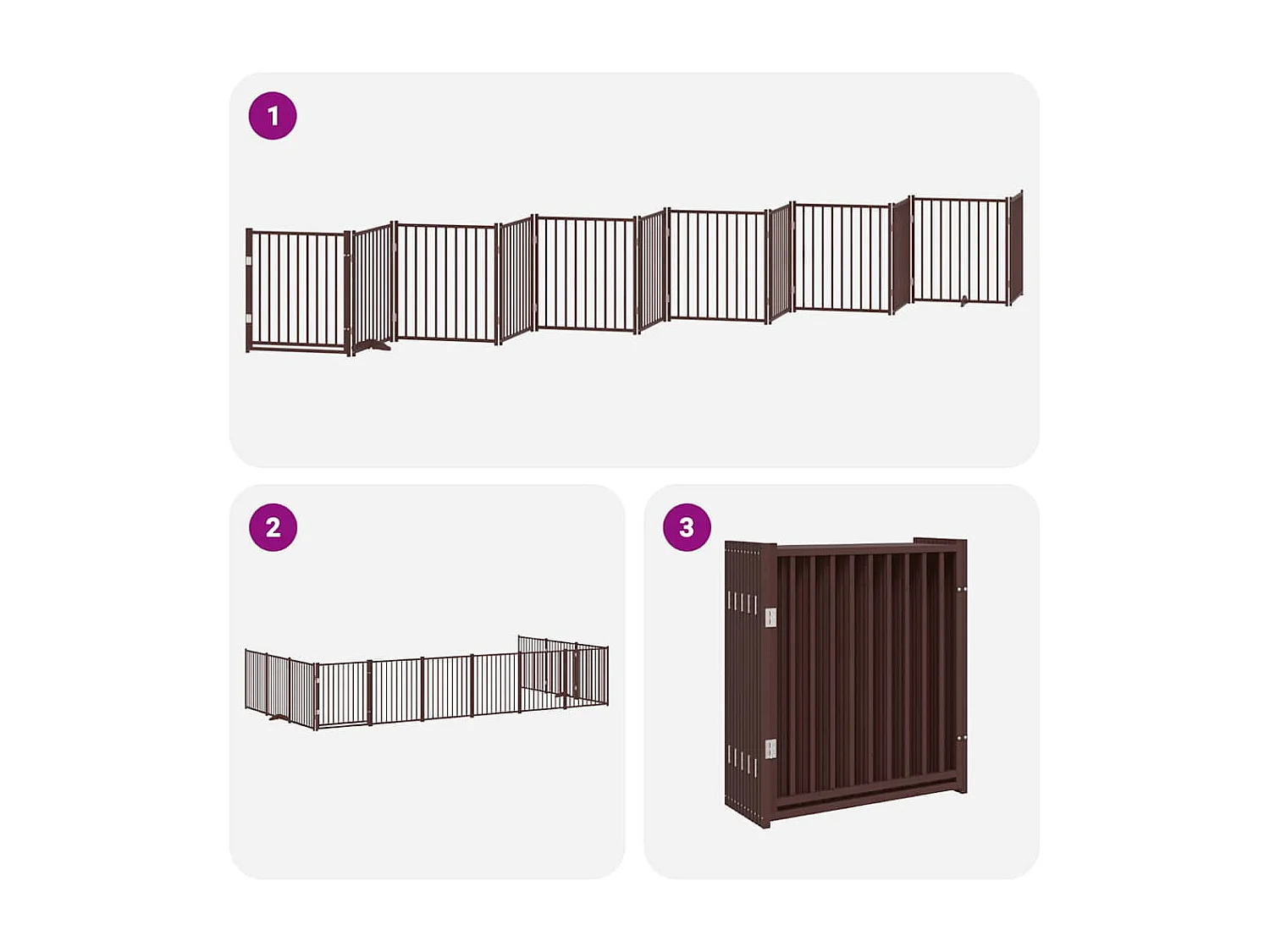 1

2

3