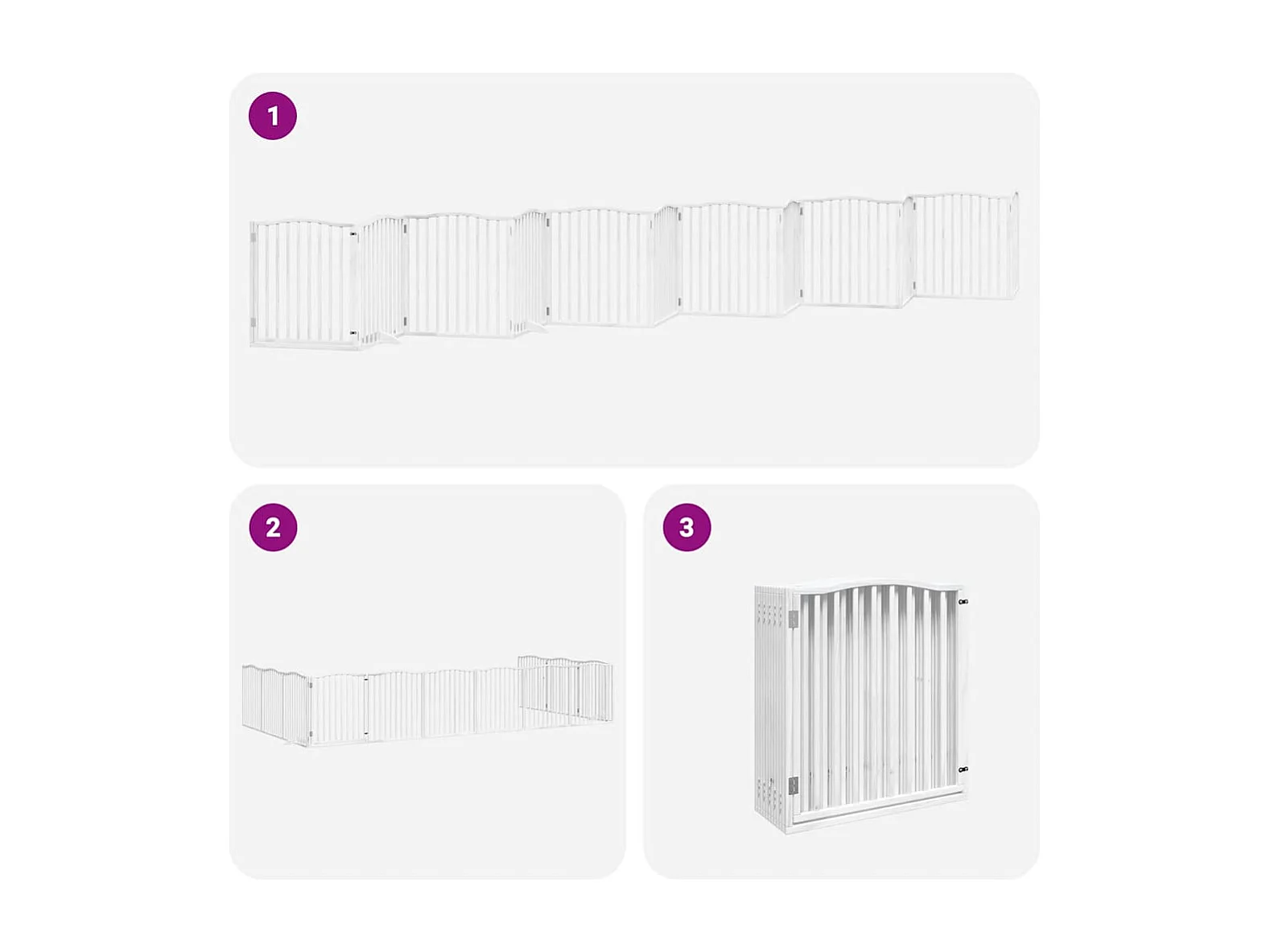 1

2

3