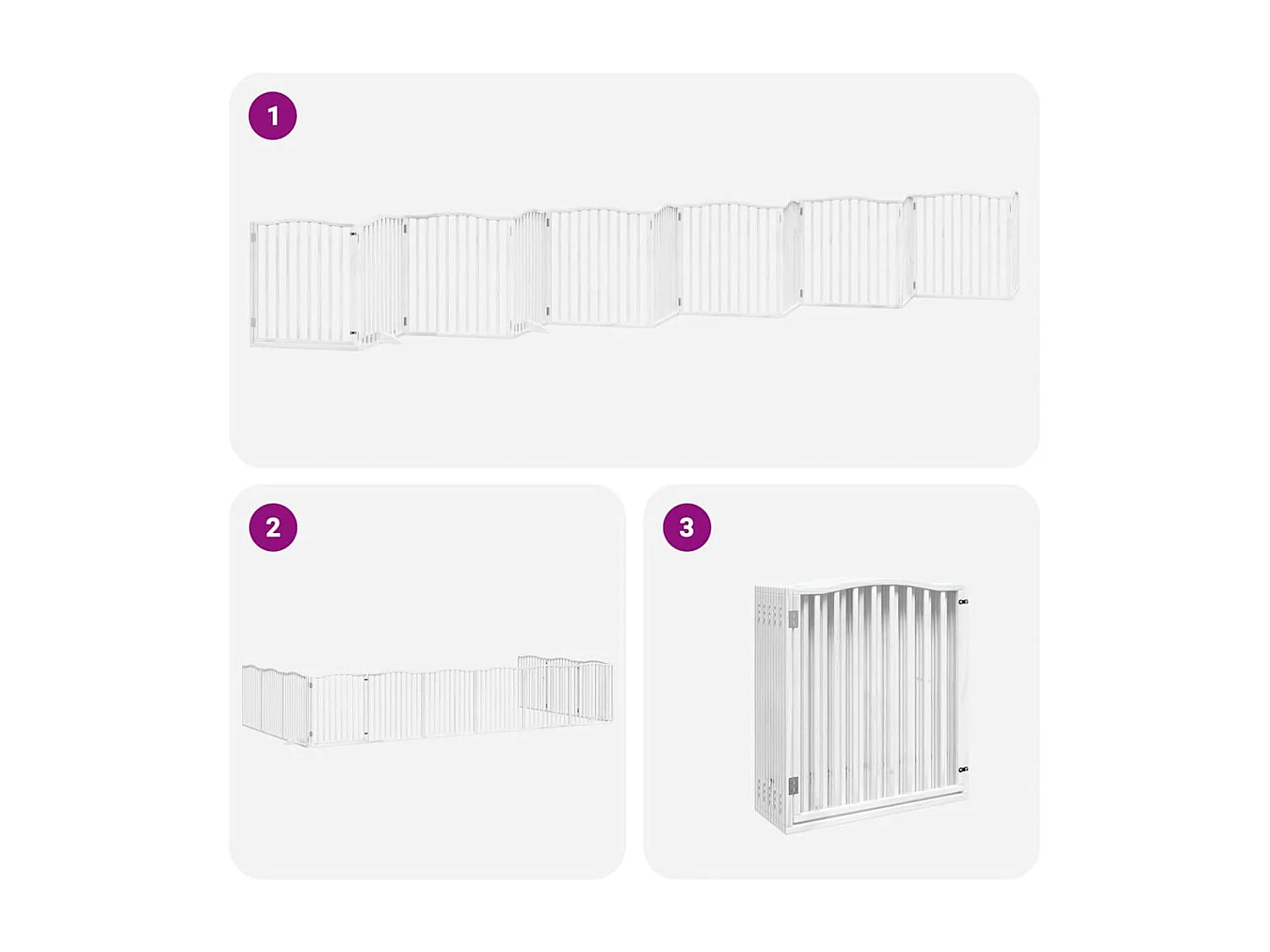 1

2

3