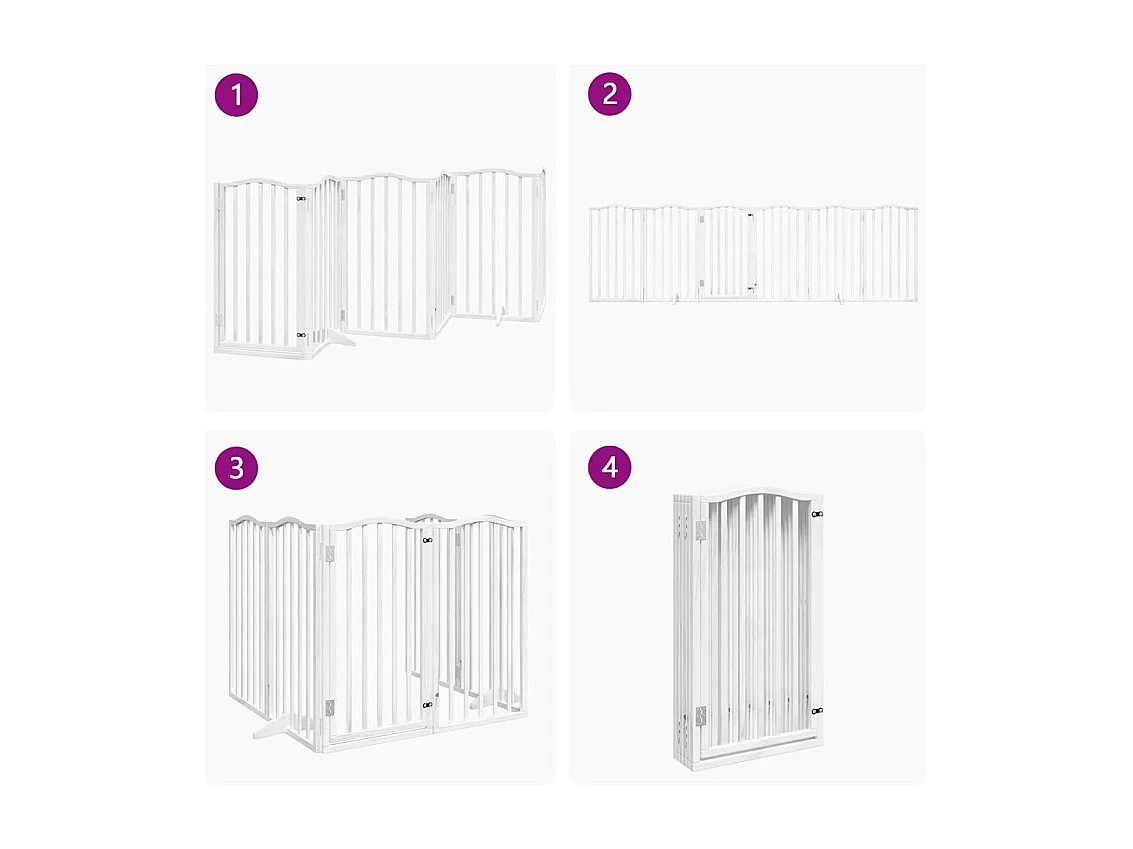 1

2

3

4