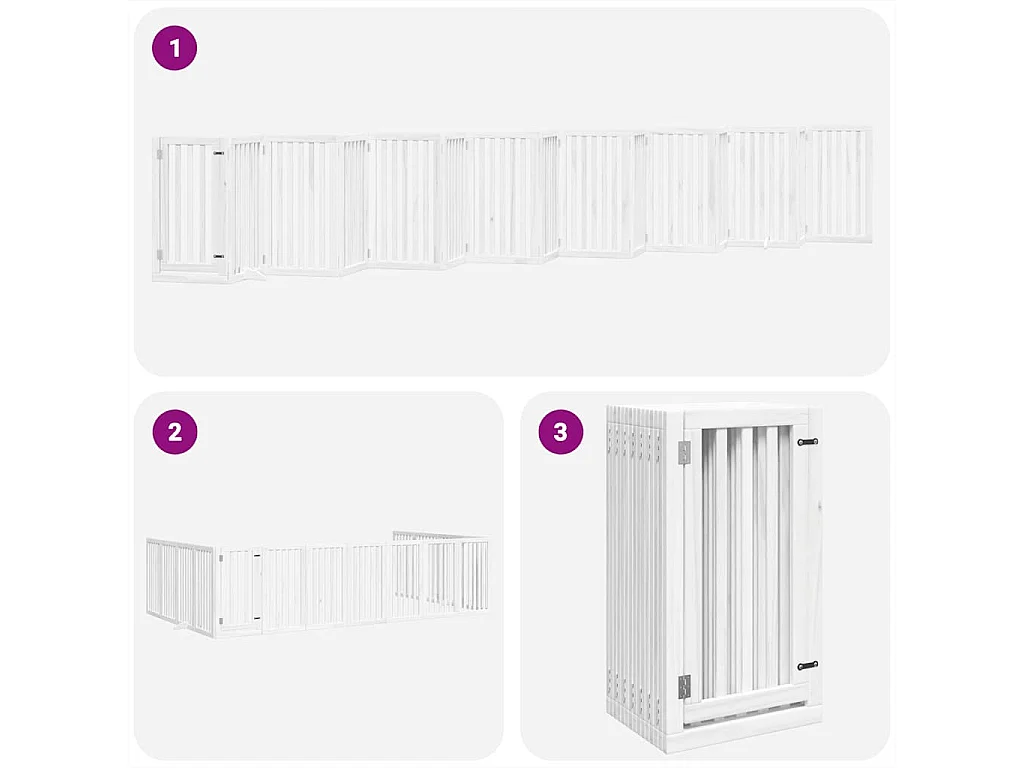 1

2

3