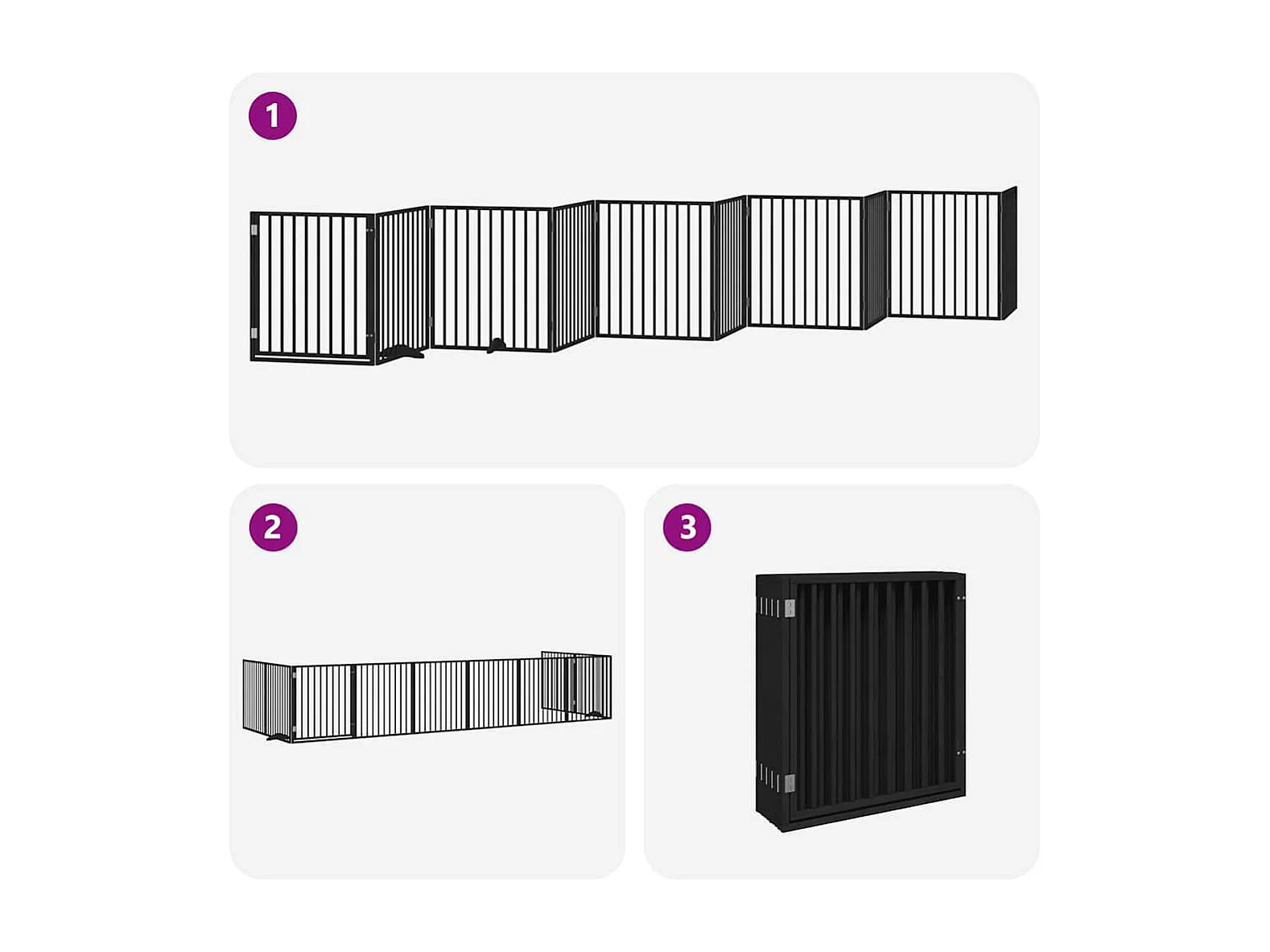 1

2

3