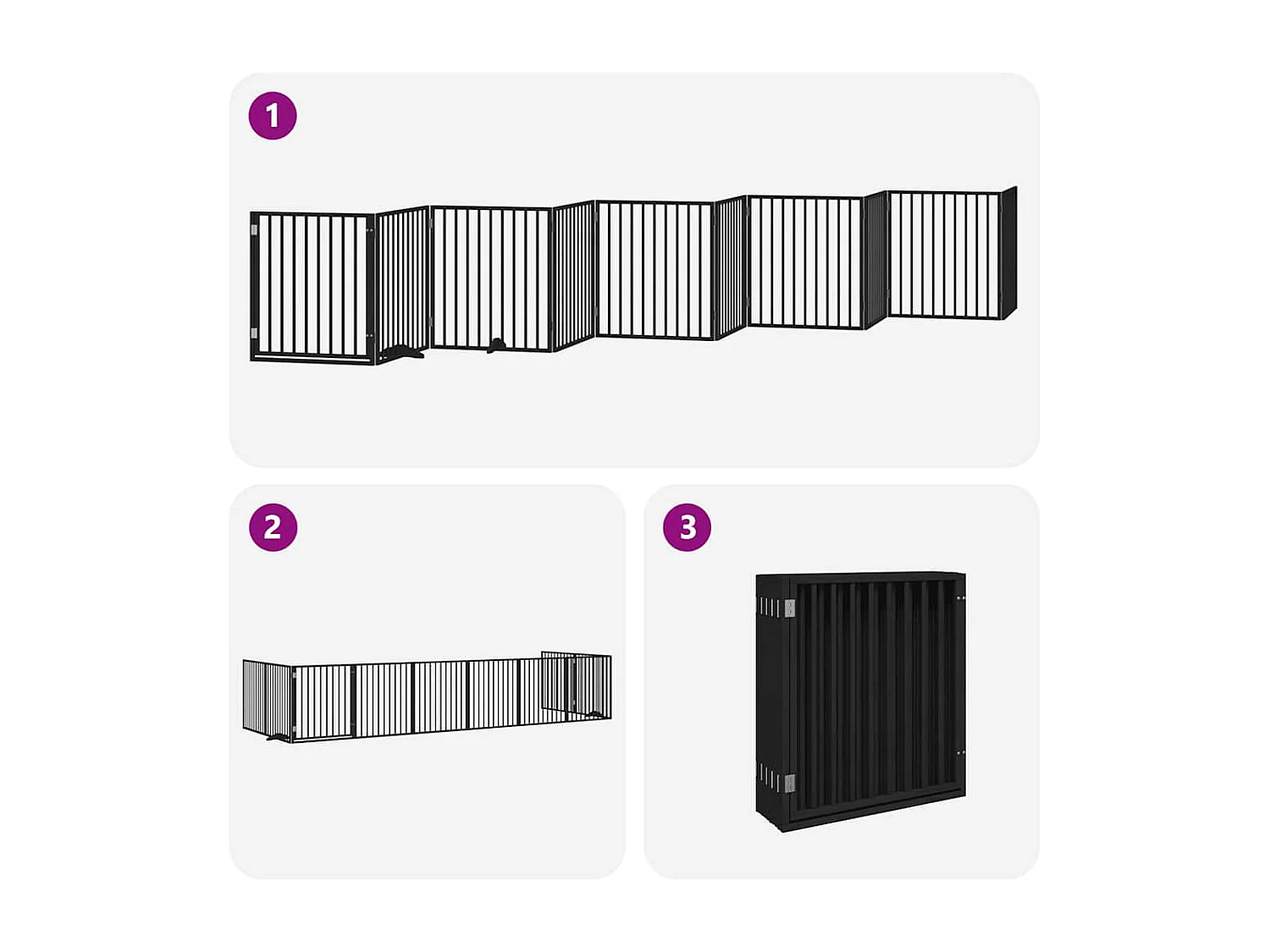 1

2

3