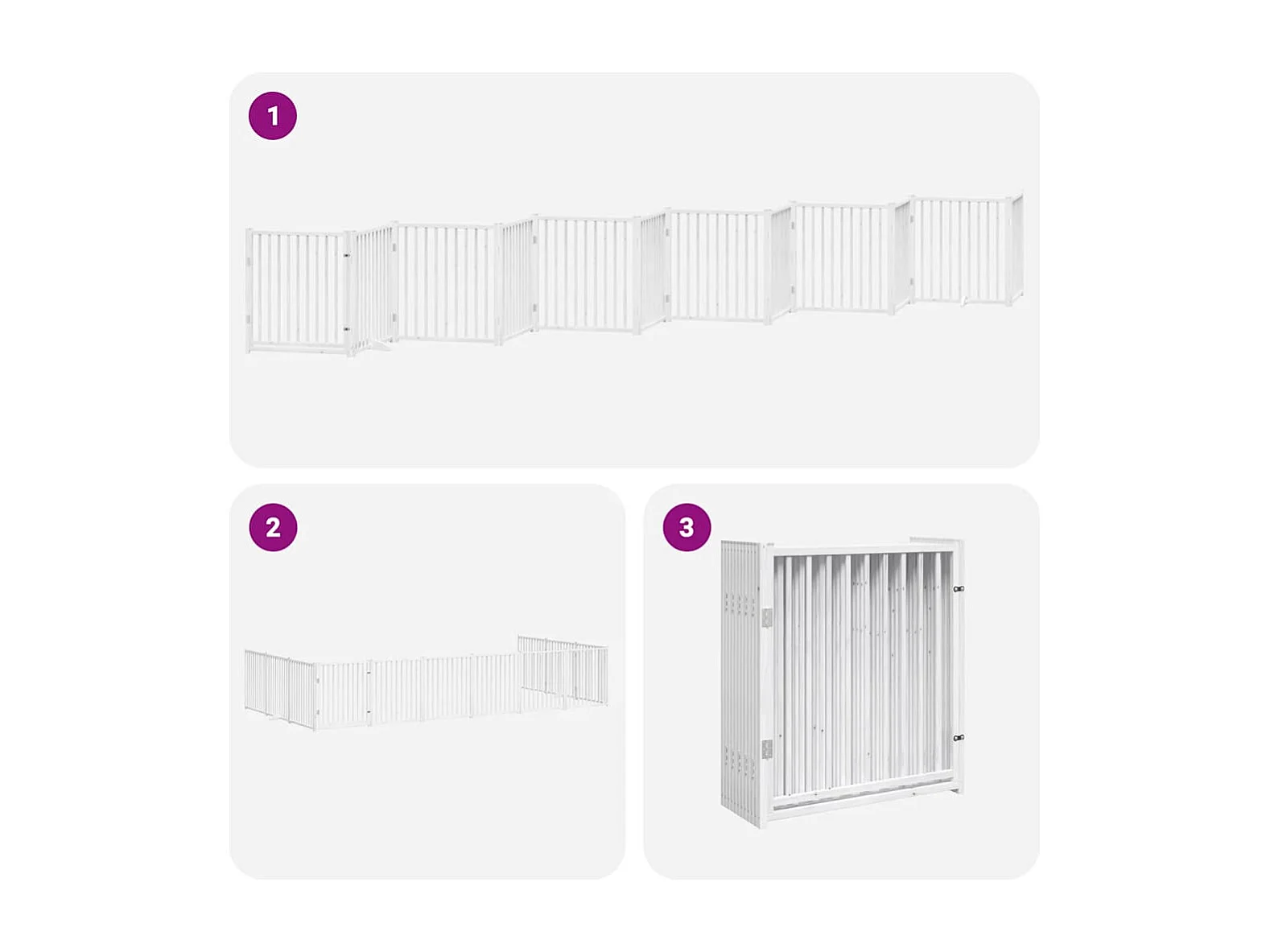 1

2

3