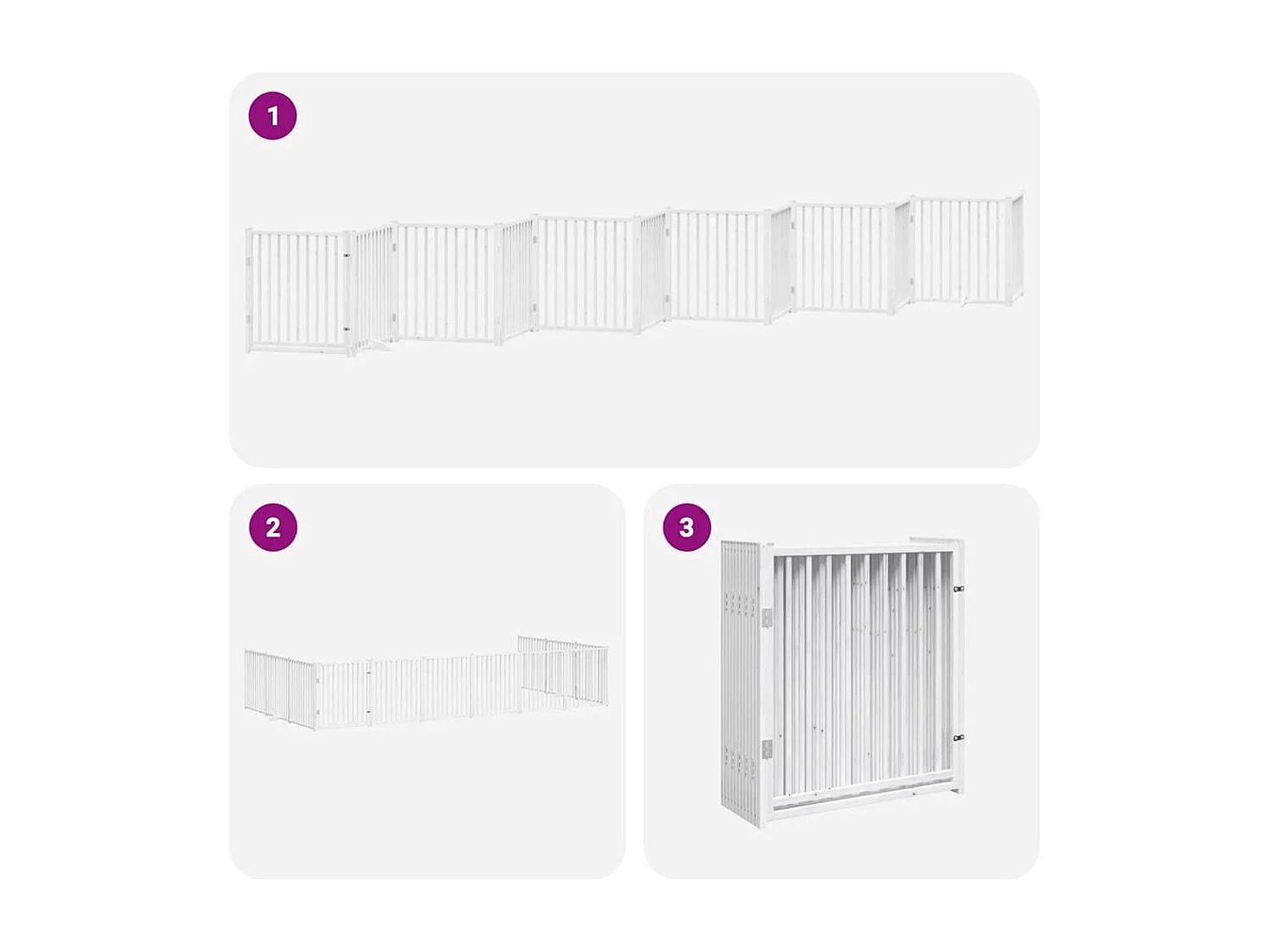 1

2

3