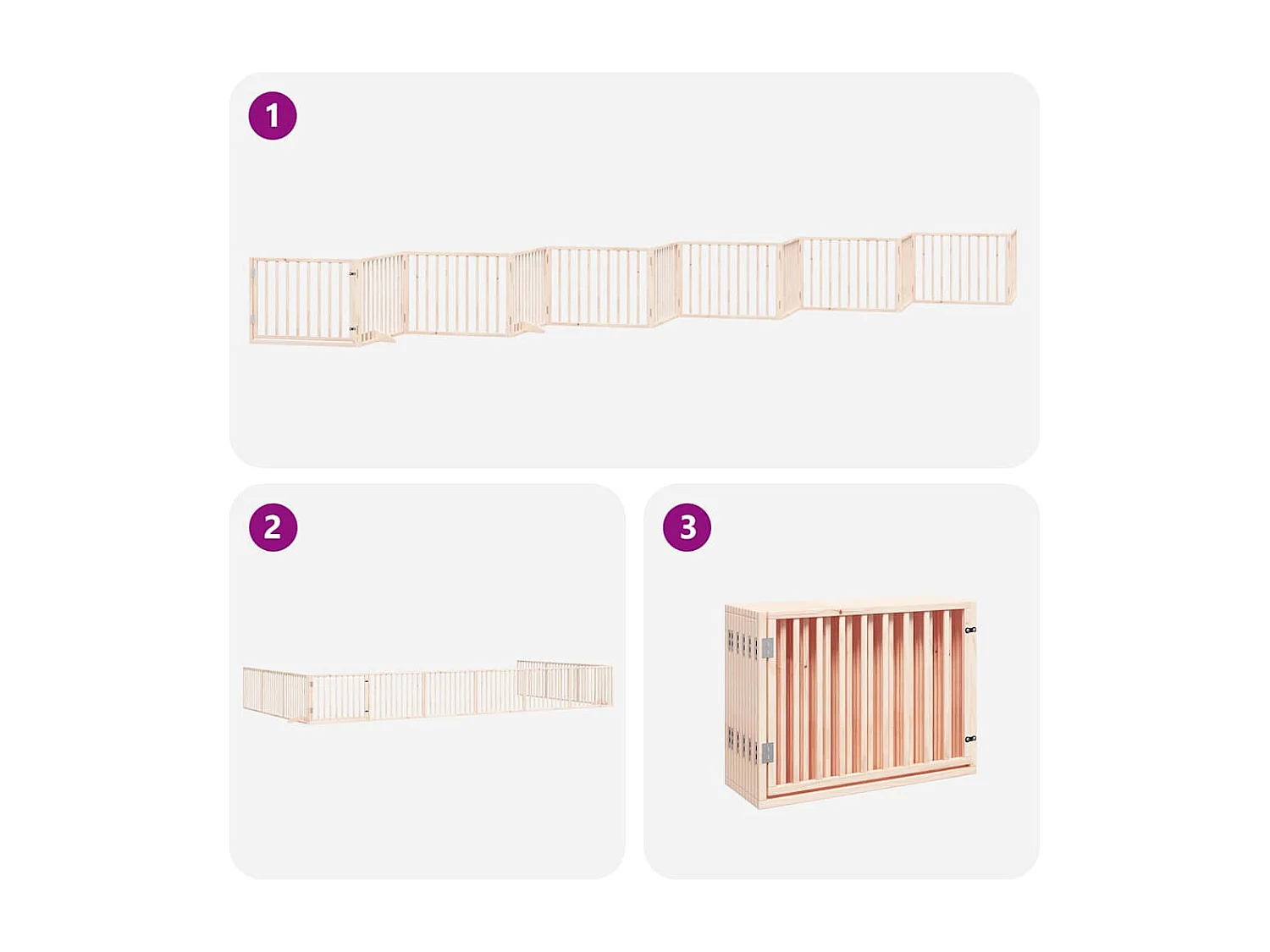 1

2

3