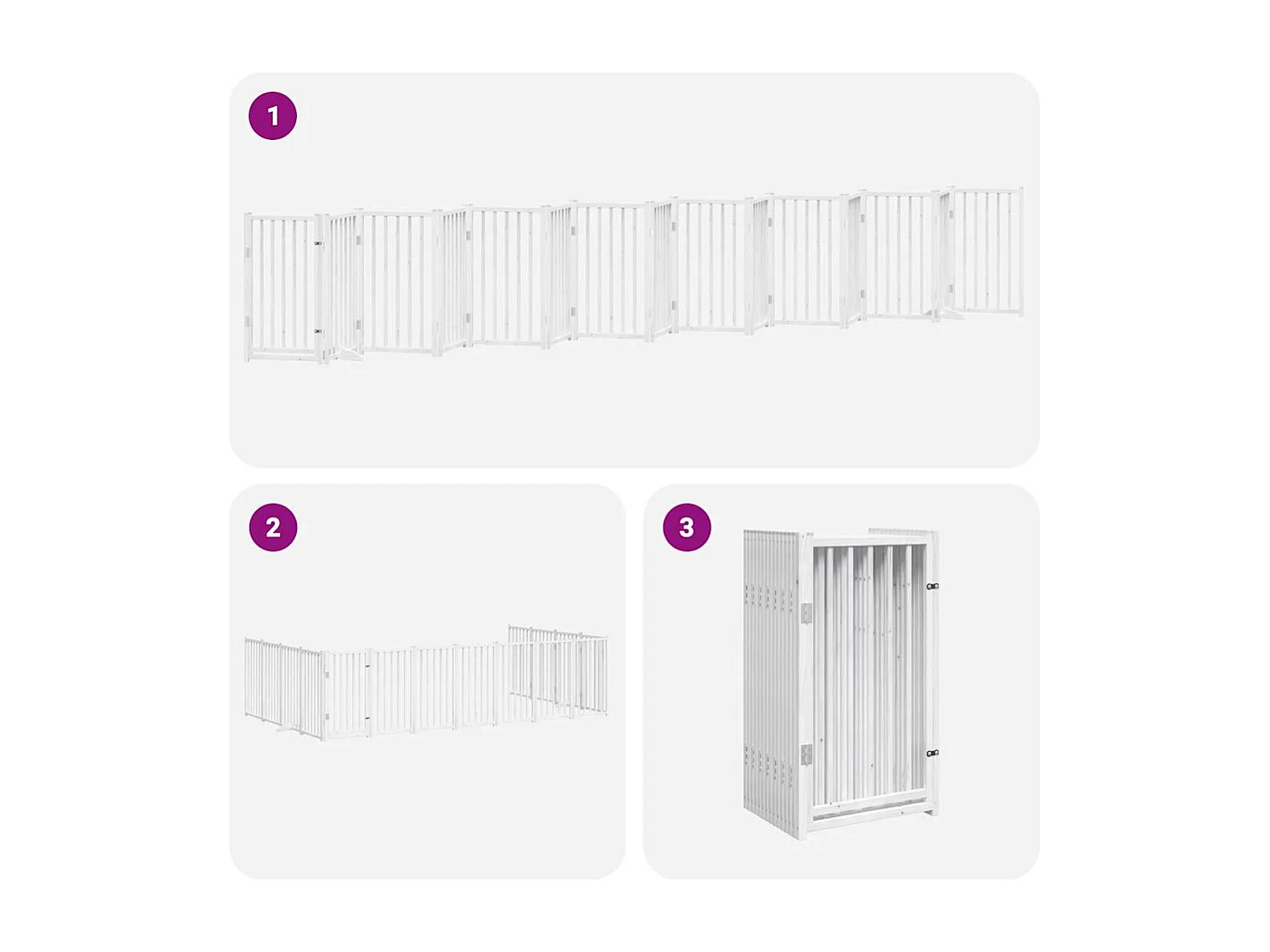 1

2

3