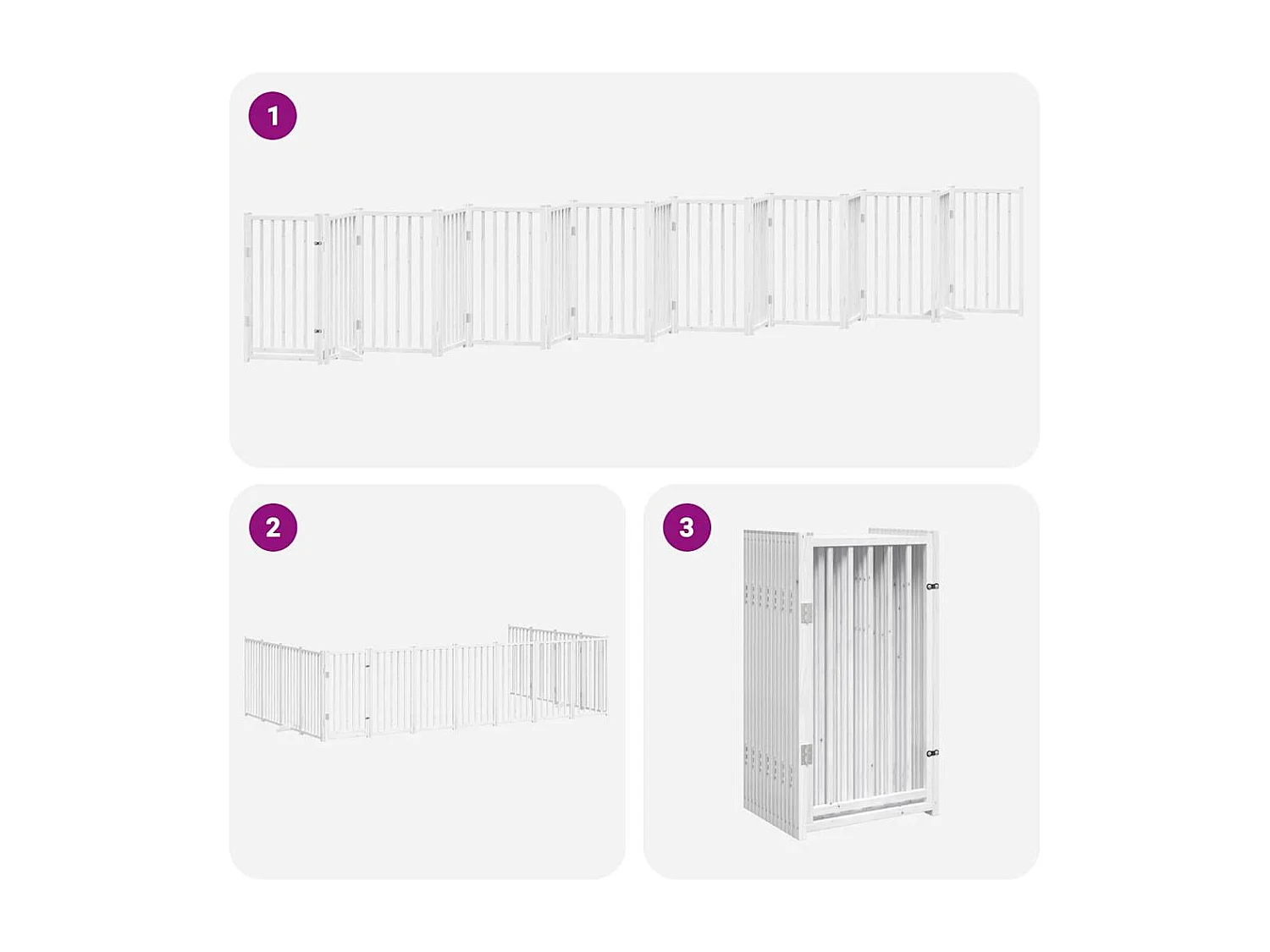 1

2

3