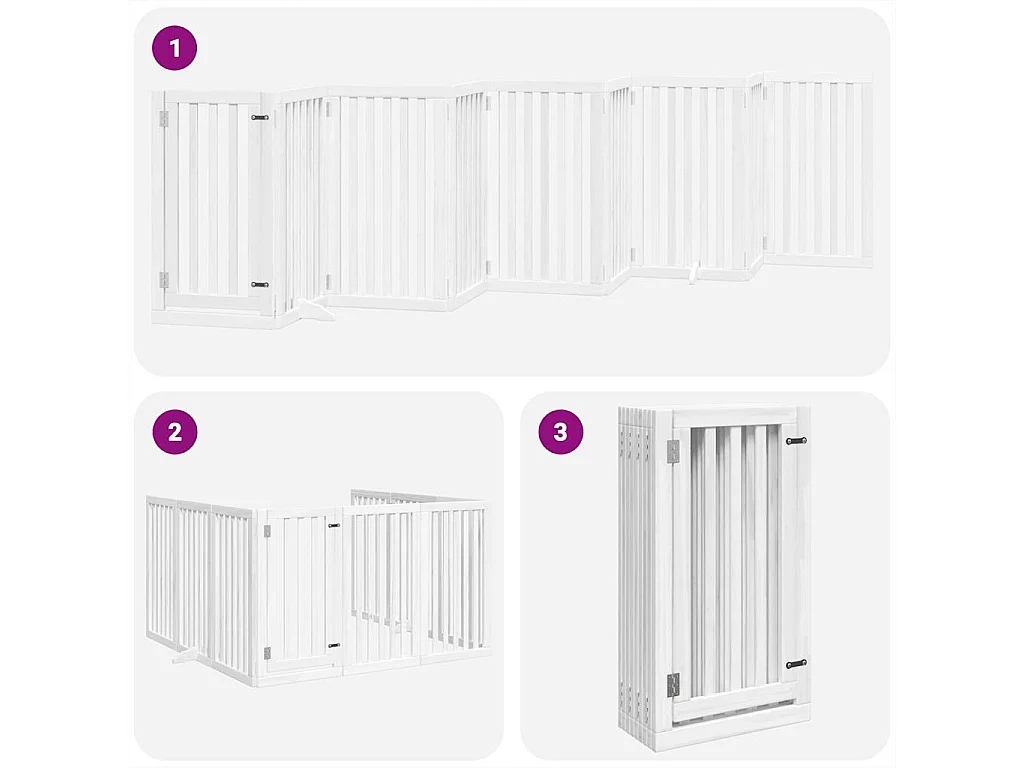 1

2

3