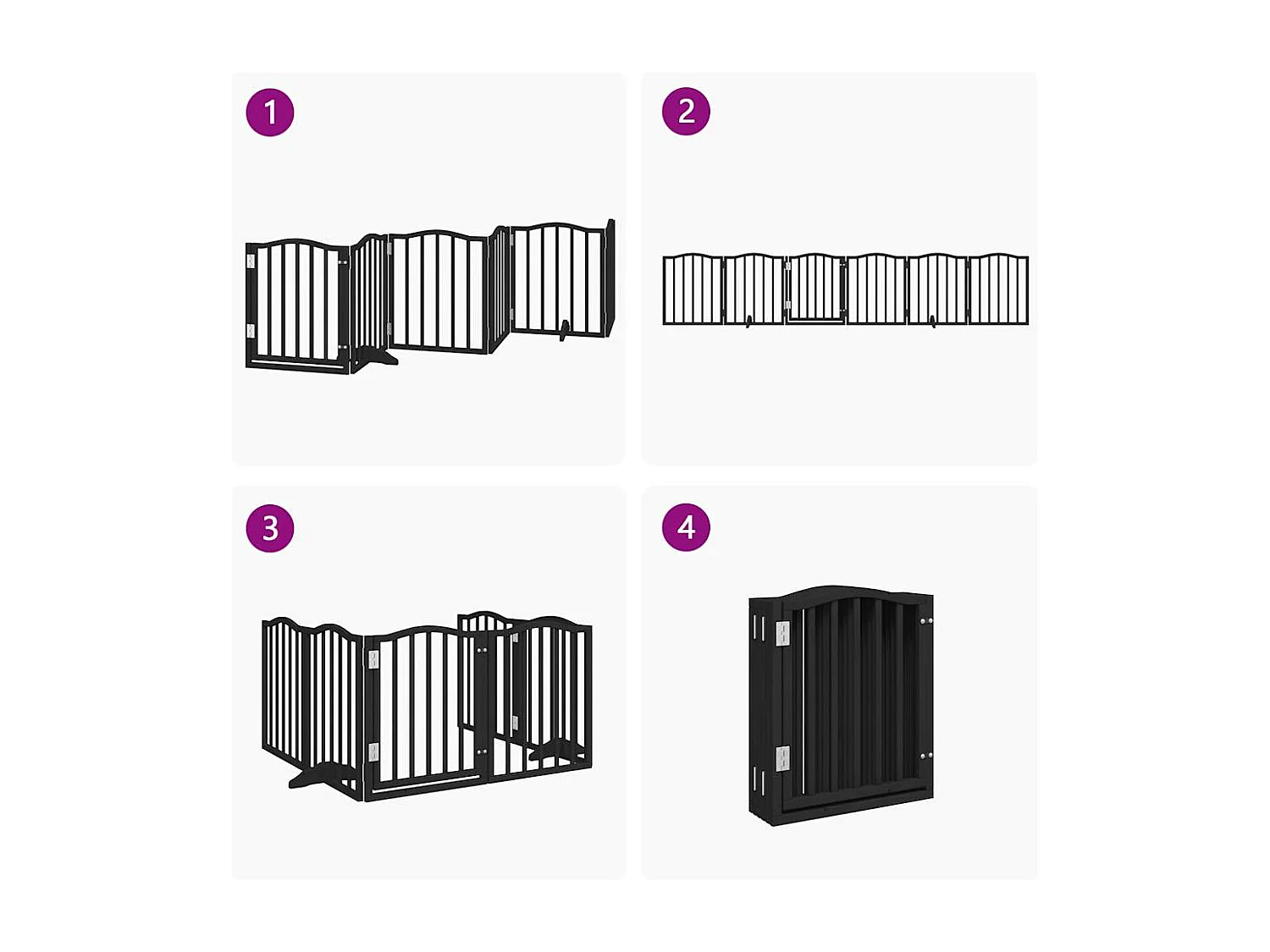 1

2

3

4