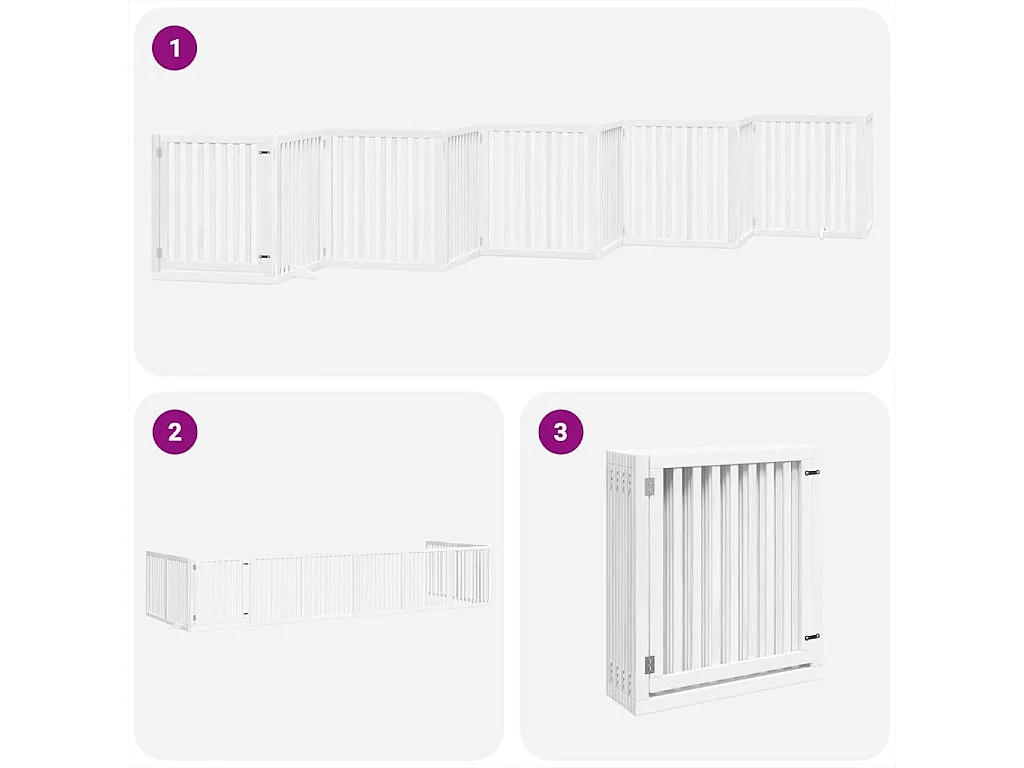 1

2

3