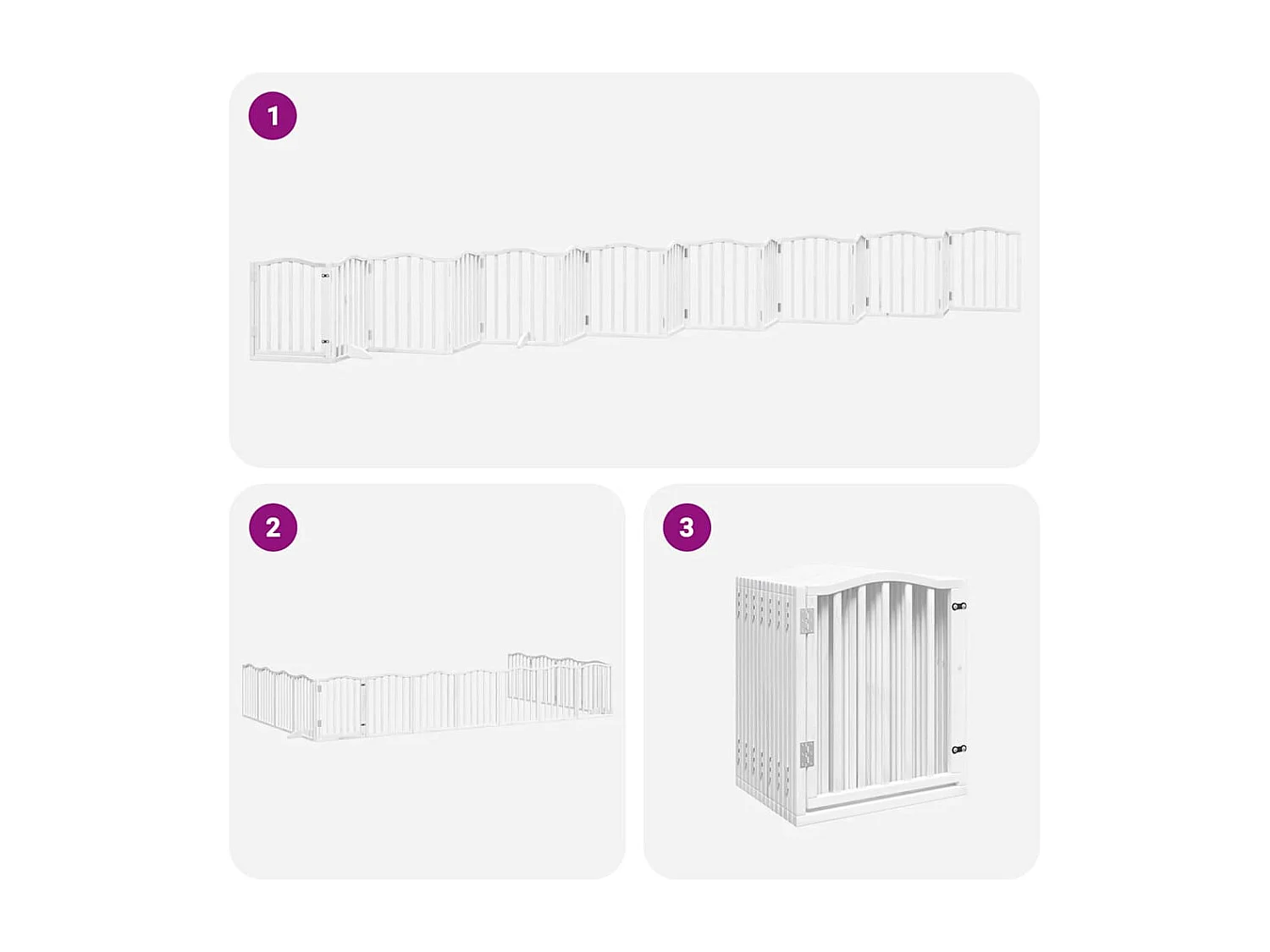 1

2

3