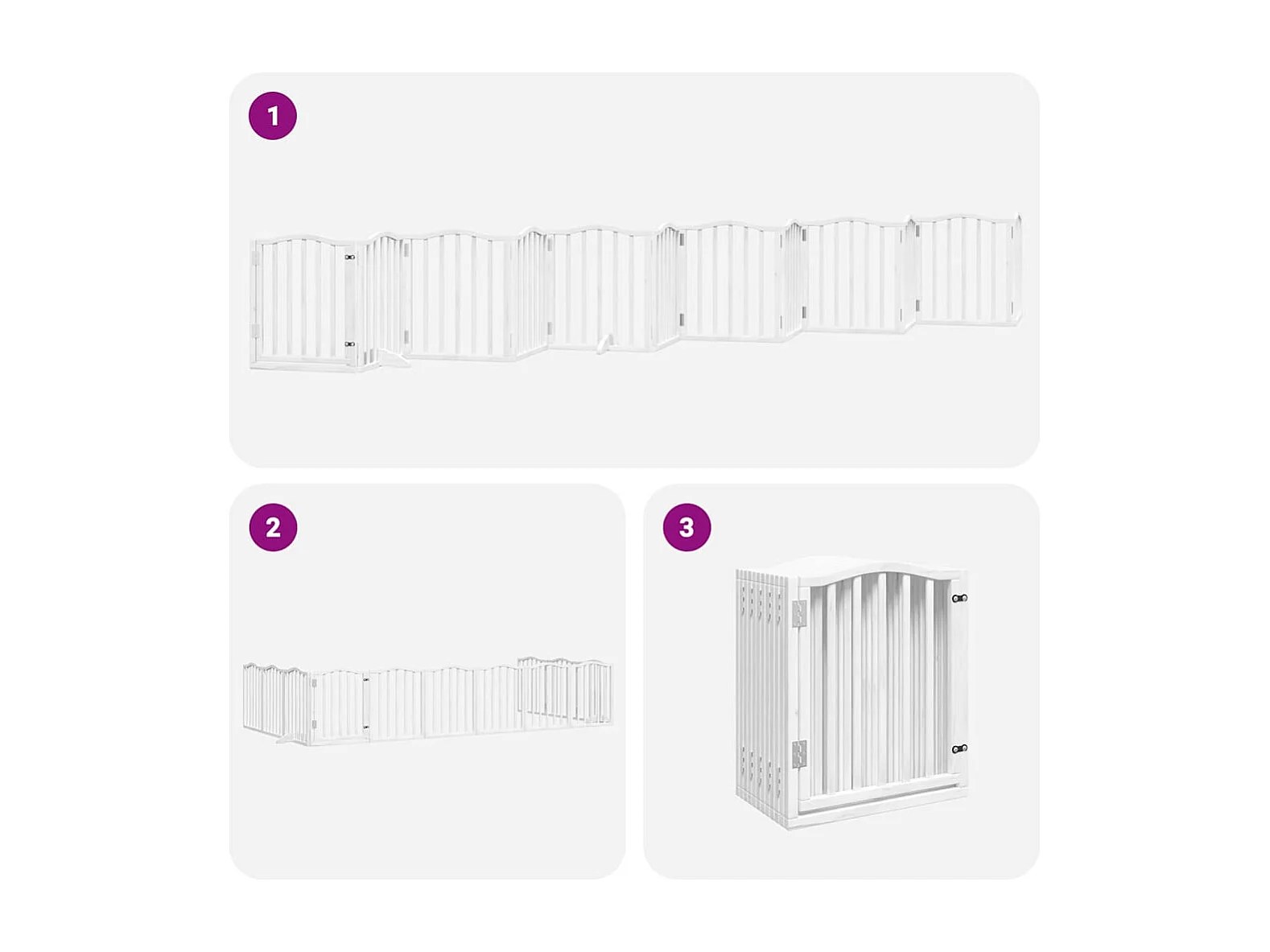 1

2

3