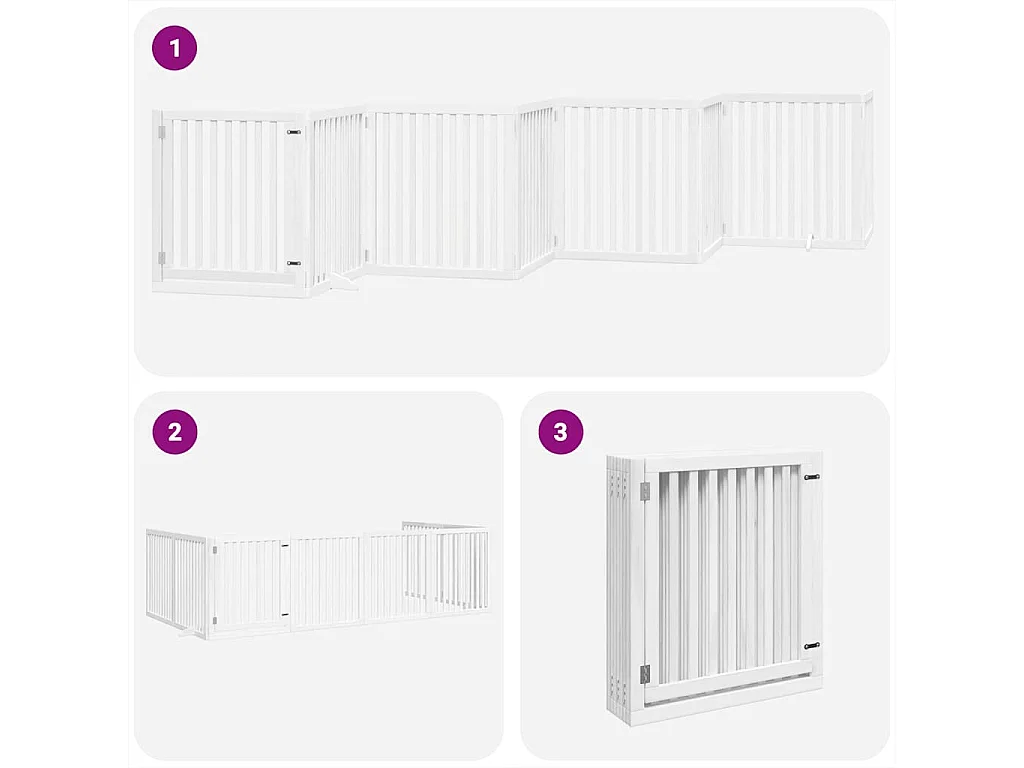 1

2

3