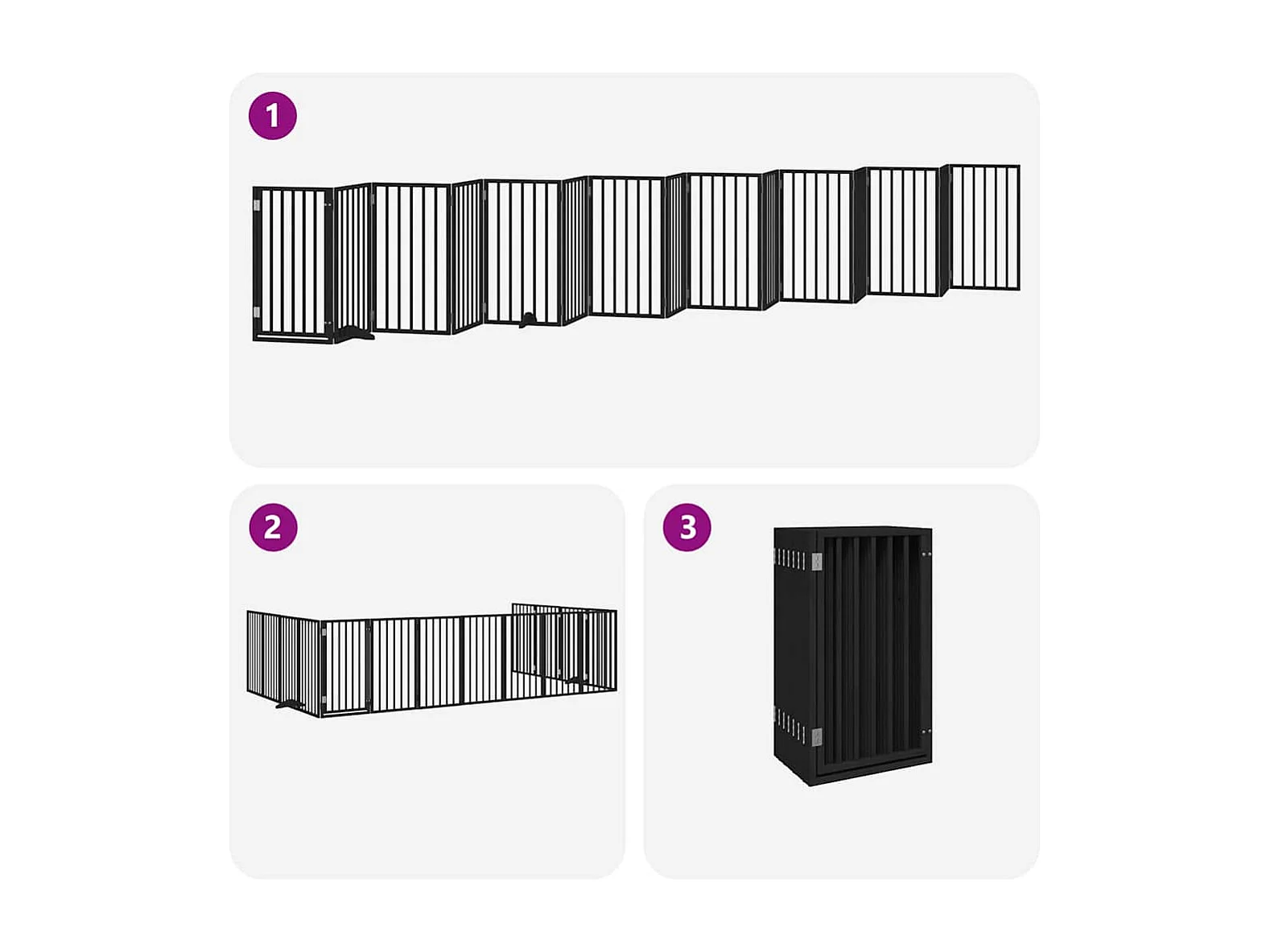 1

2

3