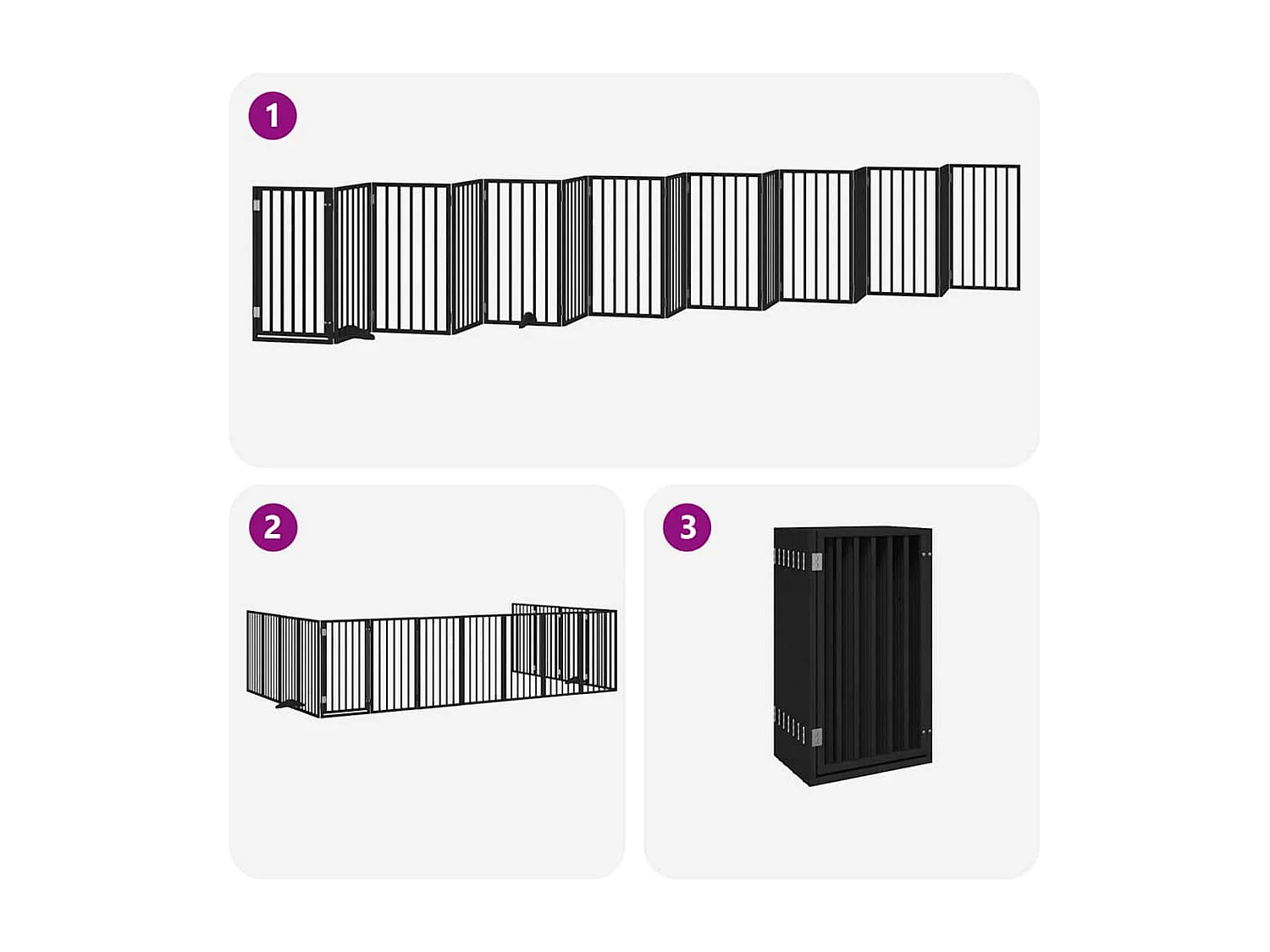 1

2

3