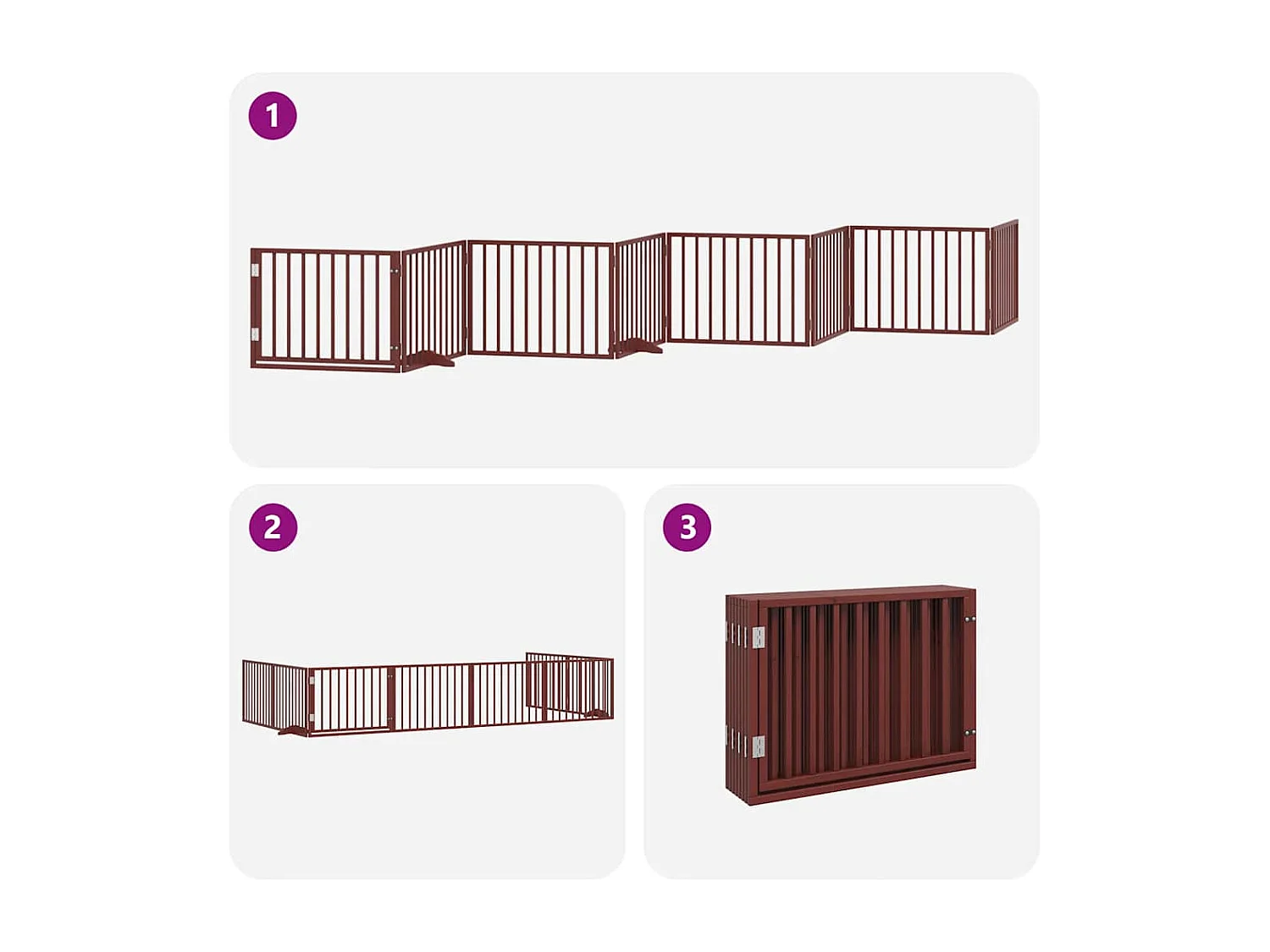 1

2

3