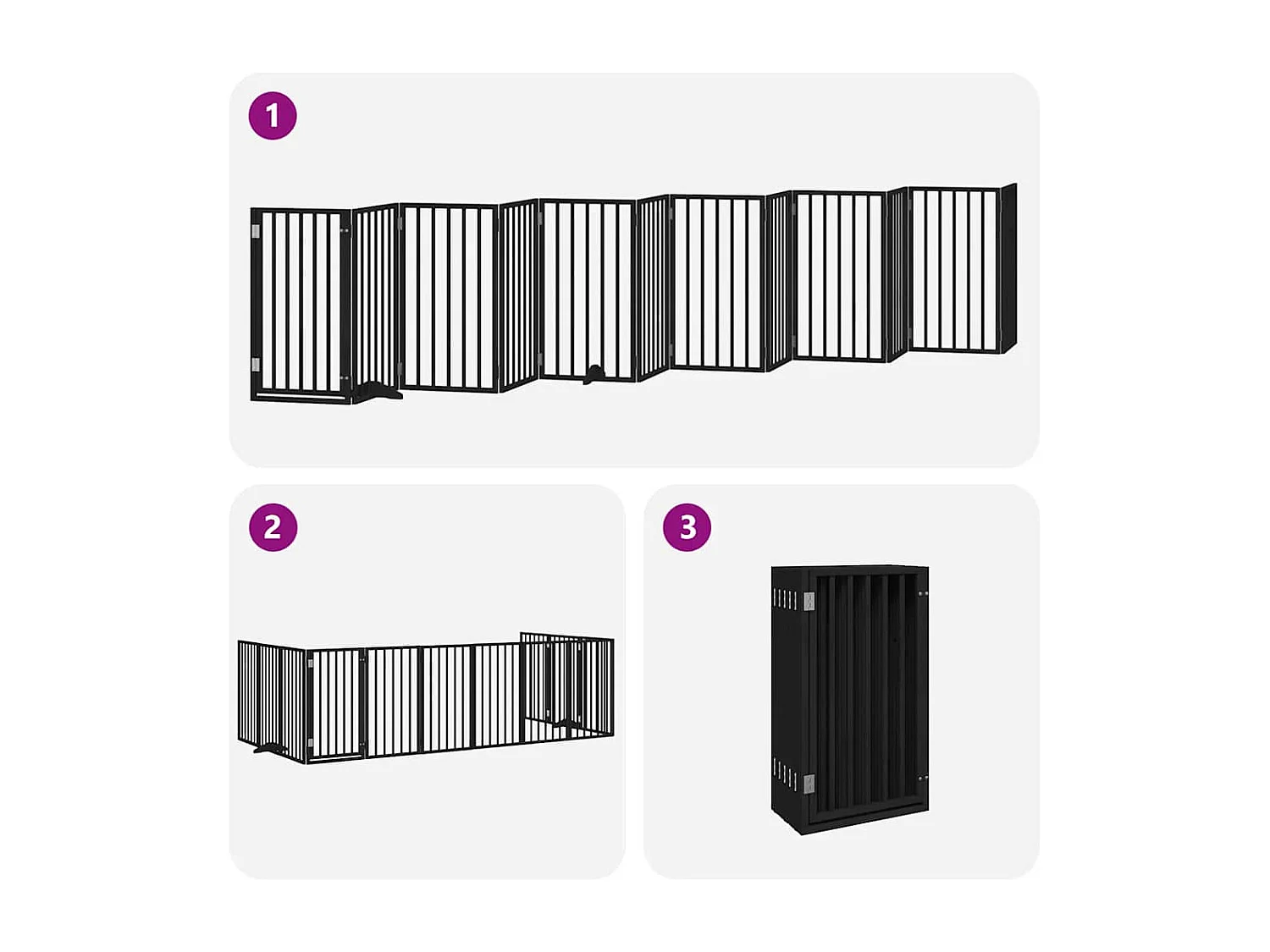 1

2

3