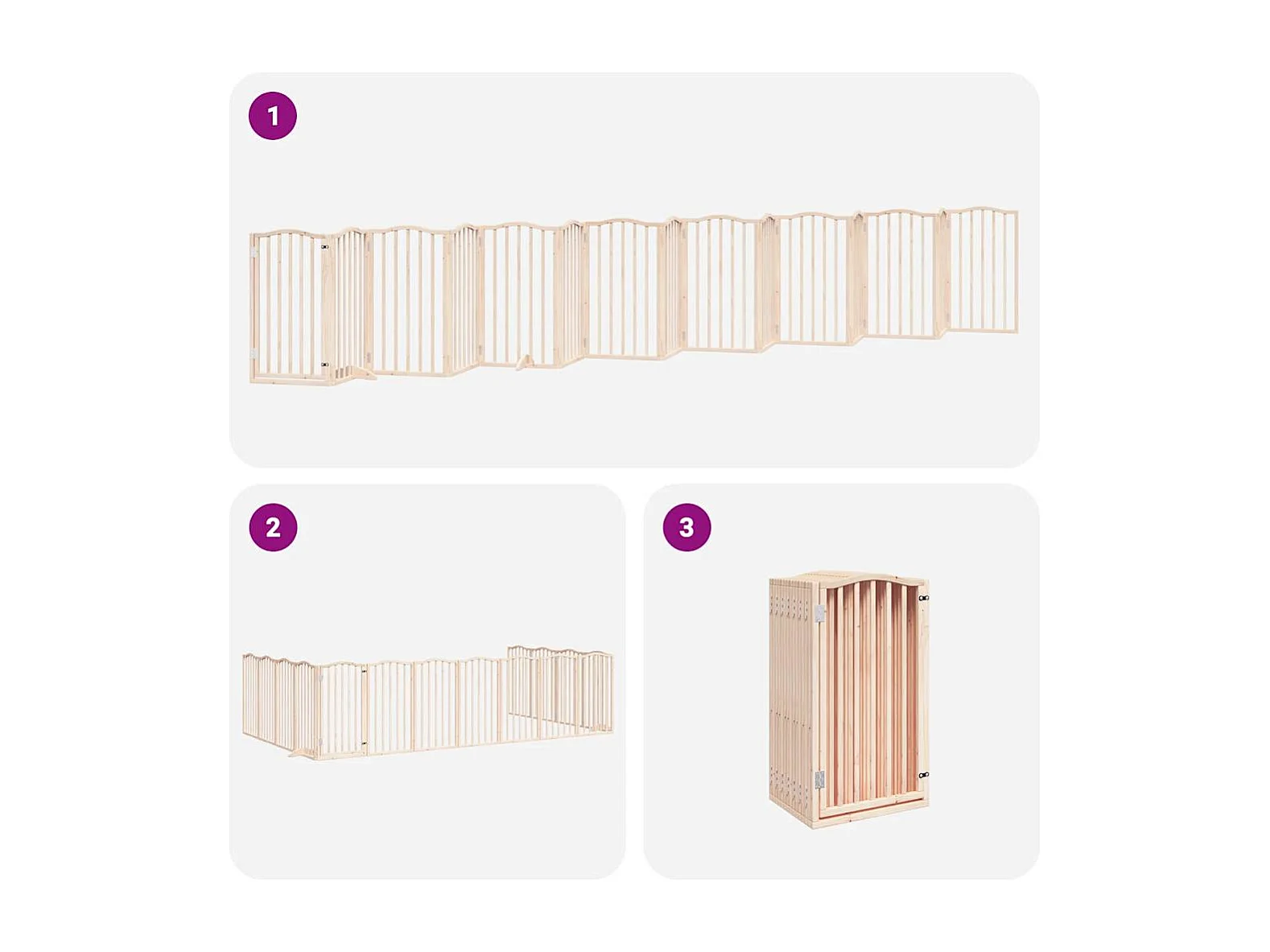 1

2

3