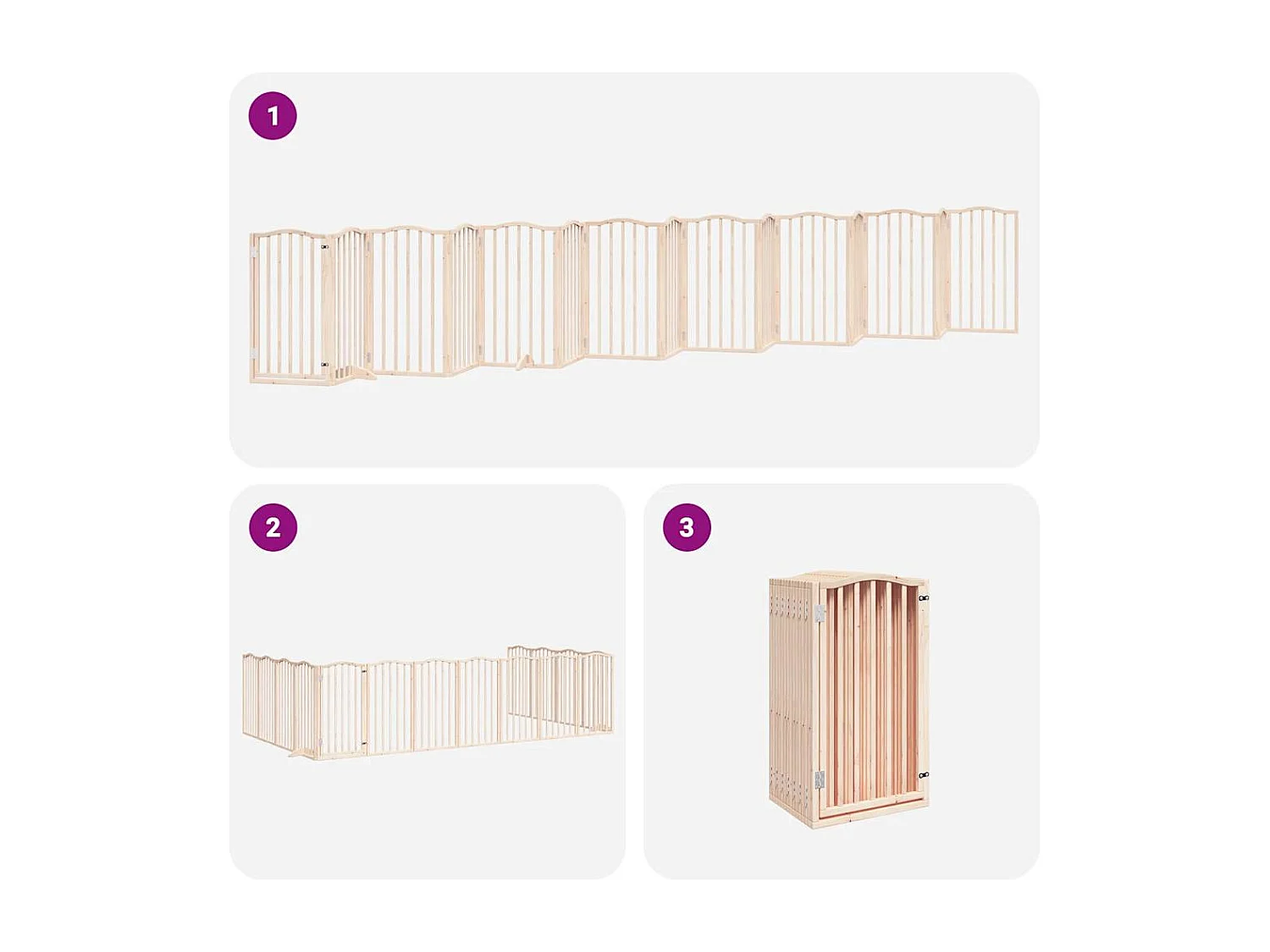 1

2

3