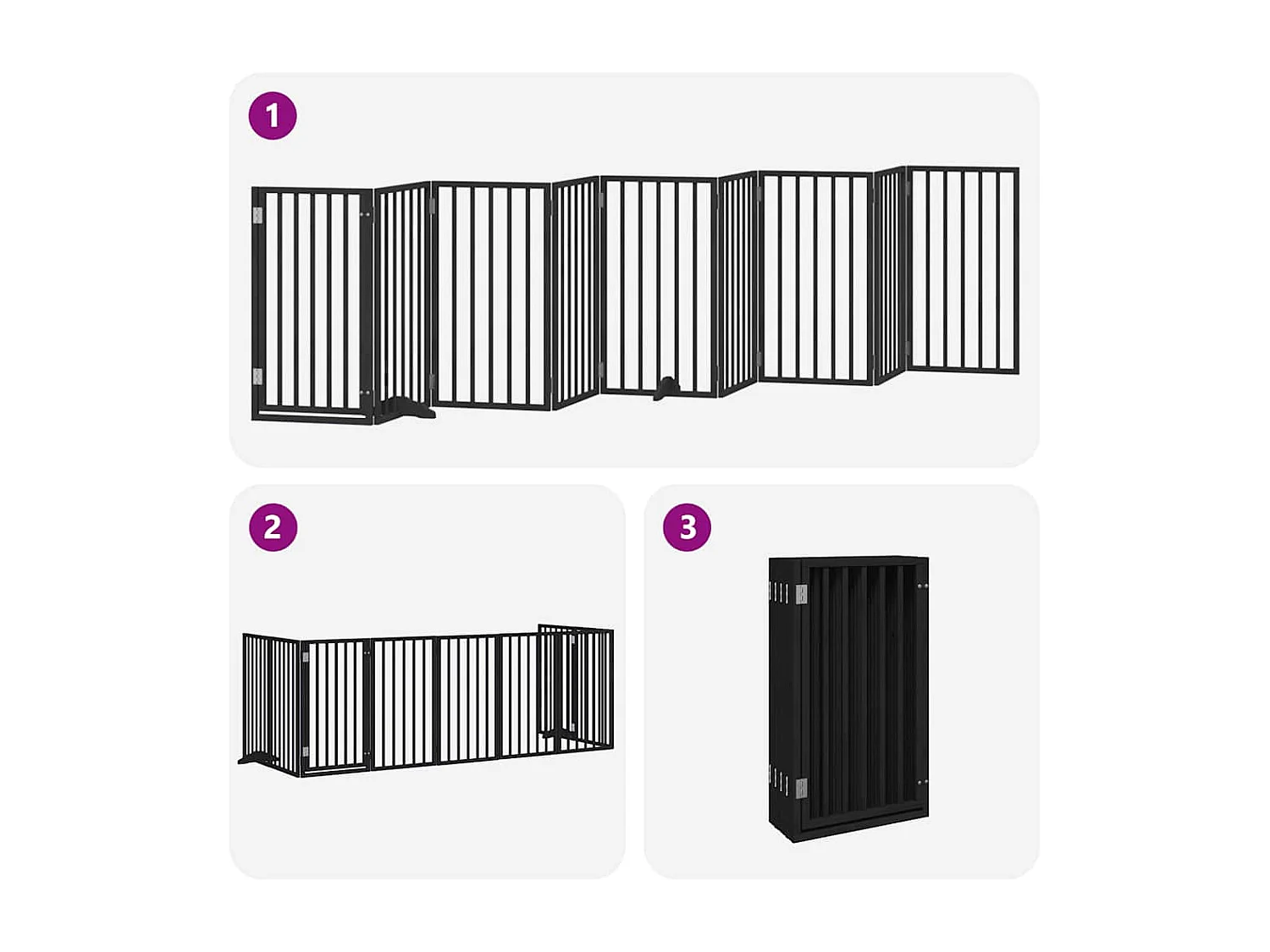 1

2

3