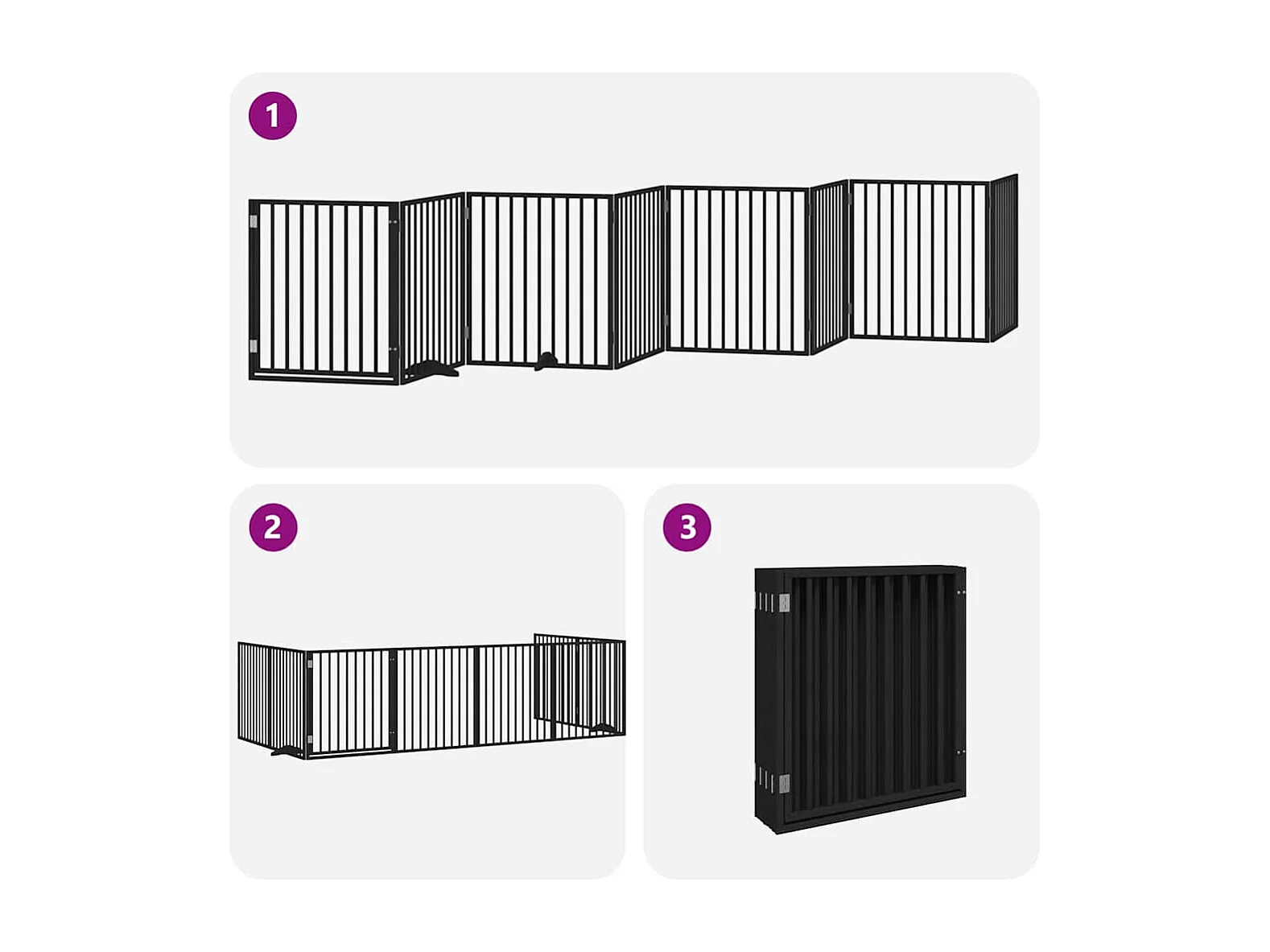 1

2

3