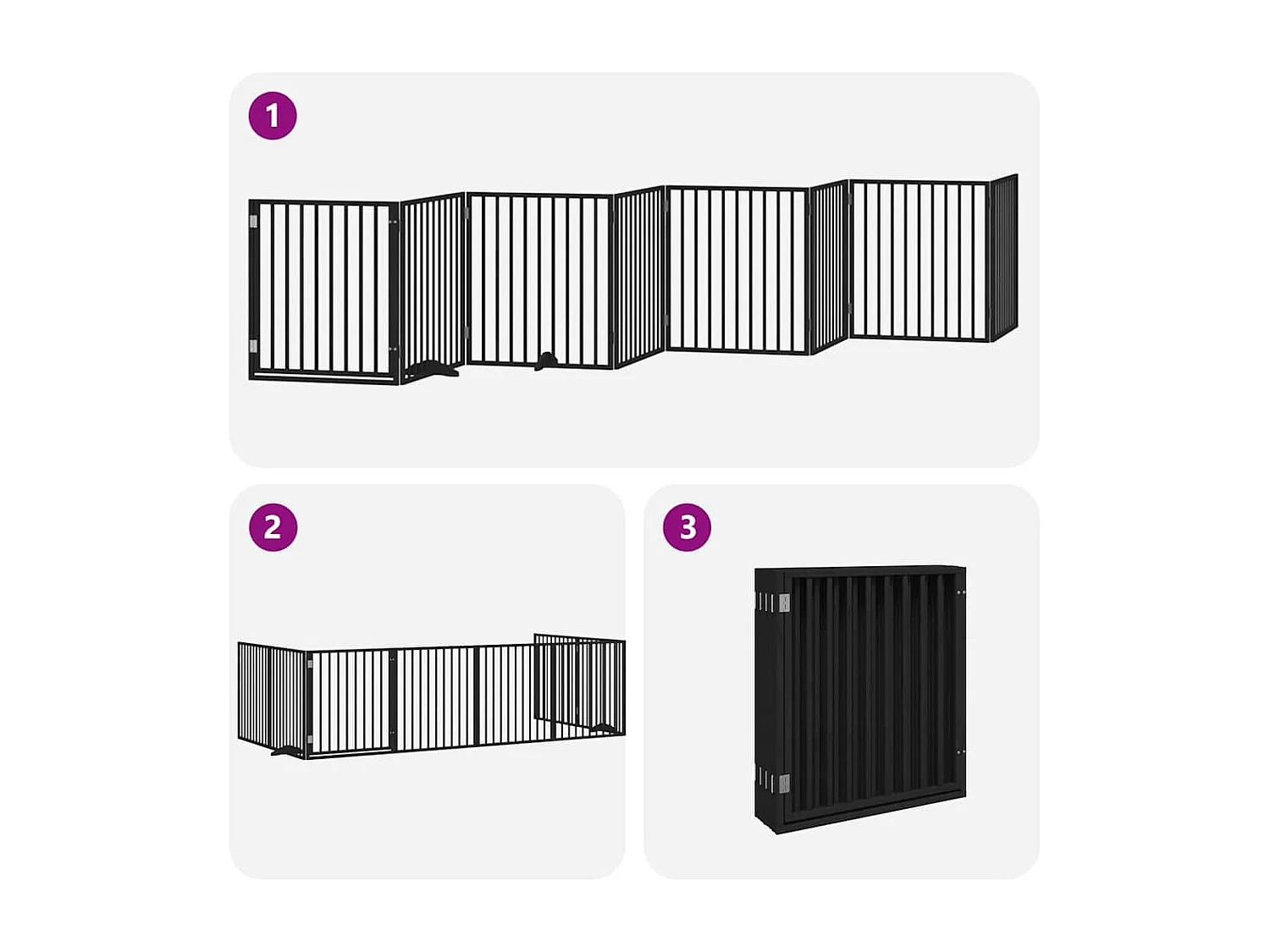 1

2

3