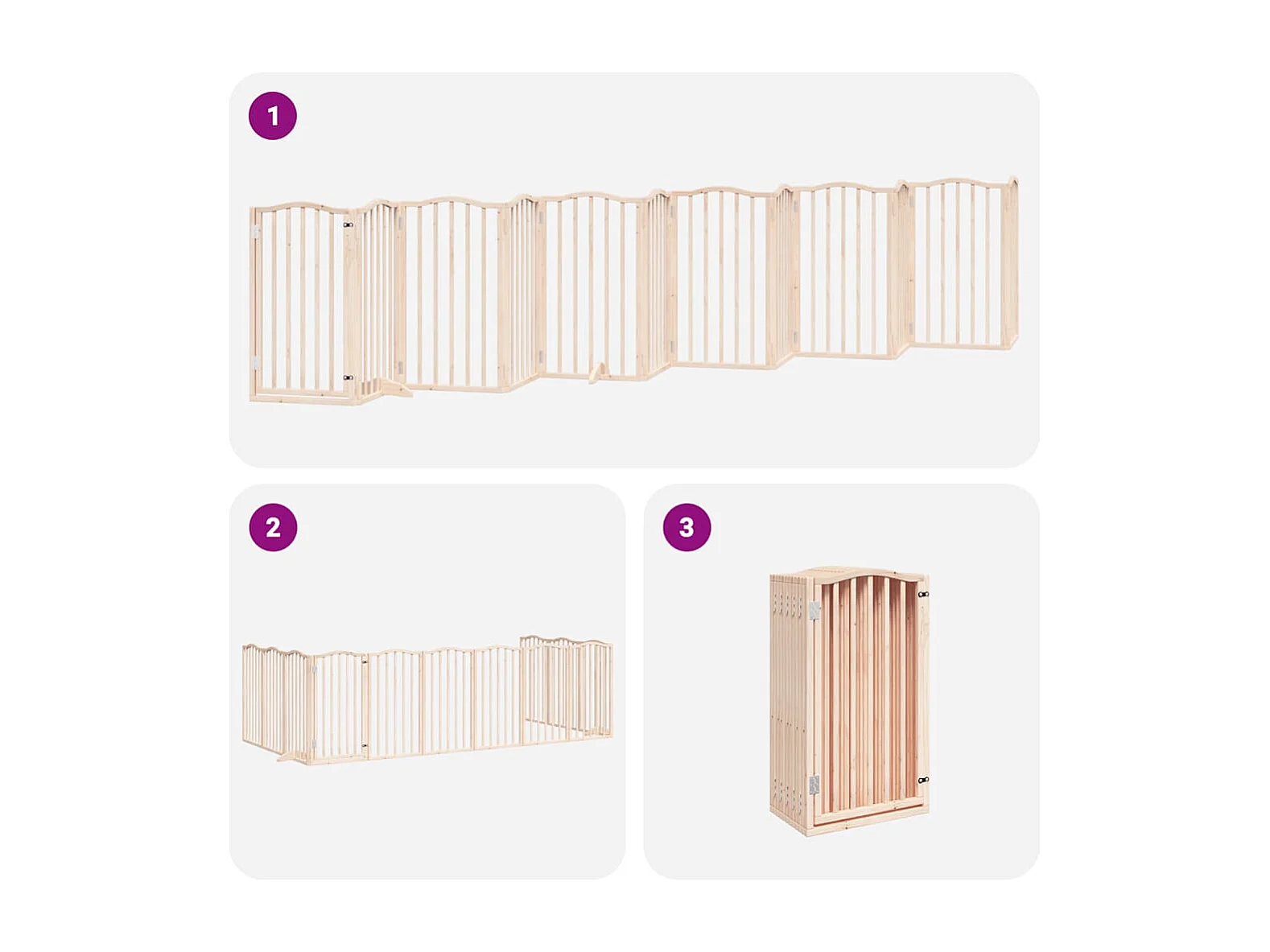 1

2

3