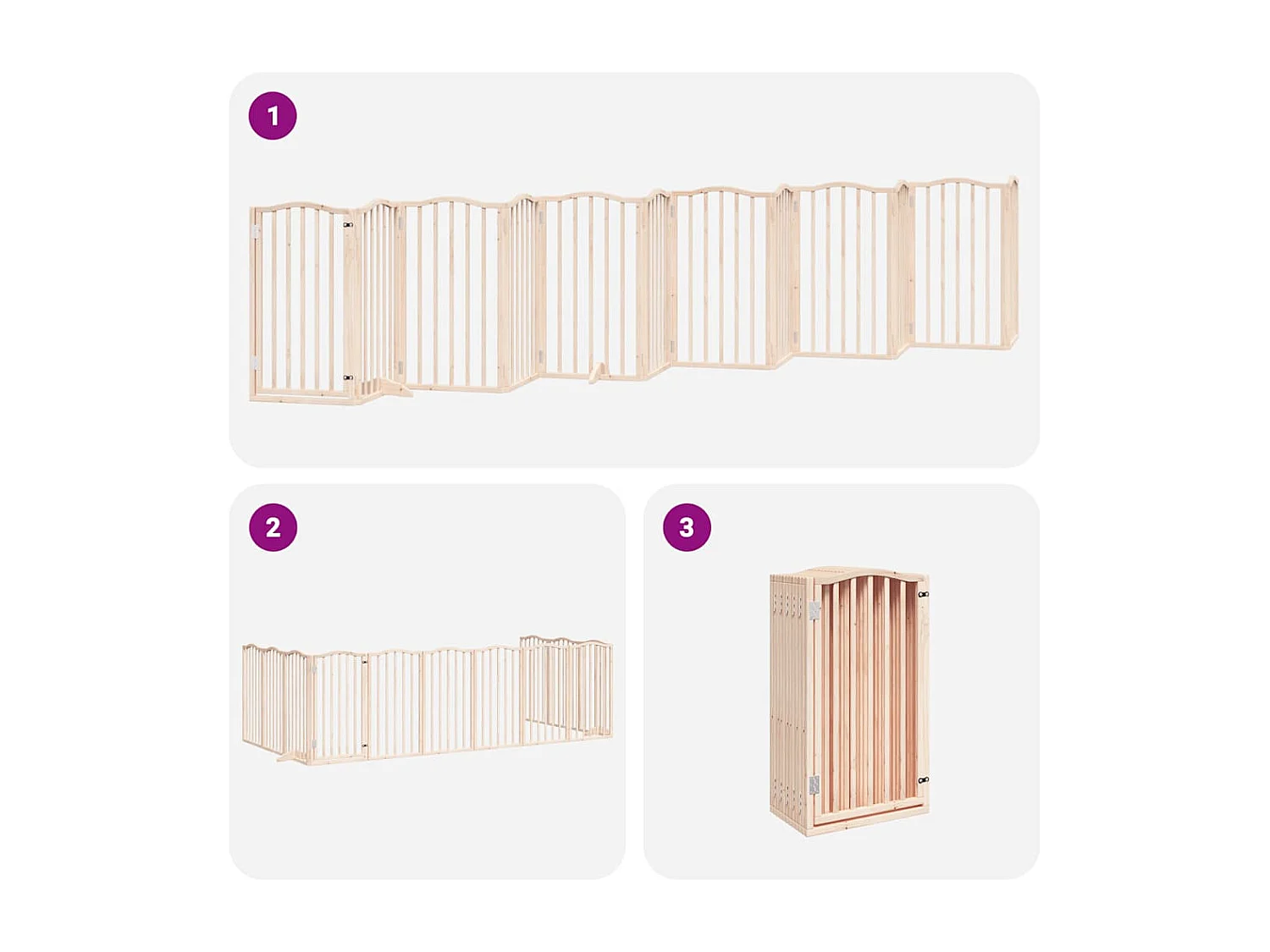 1

2

3