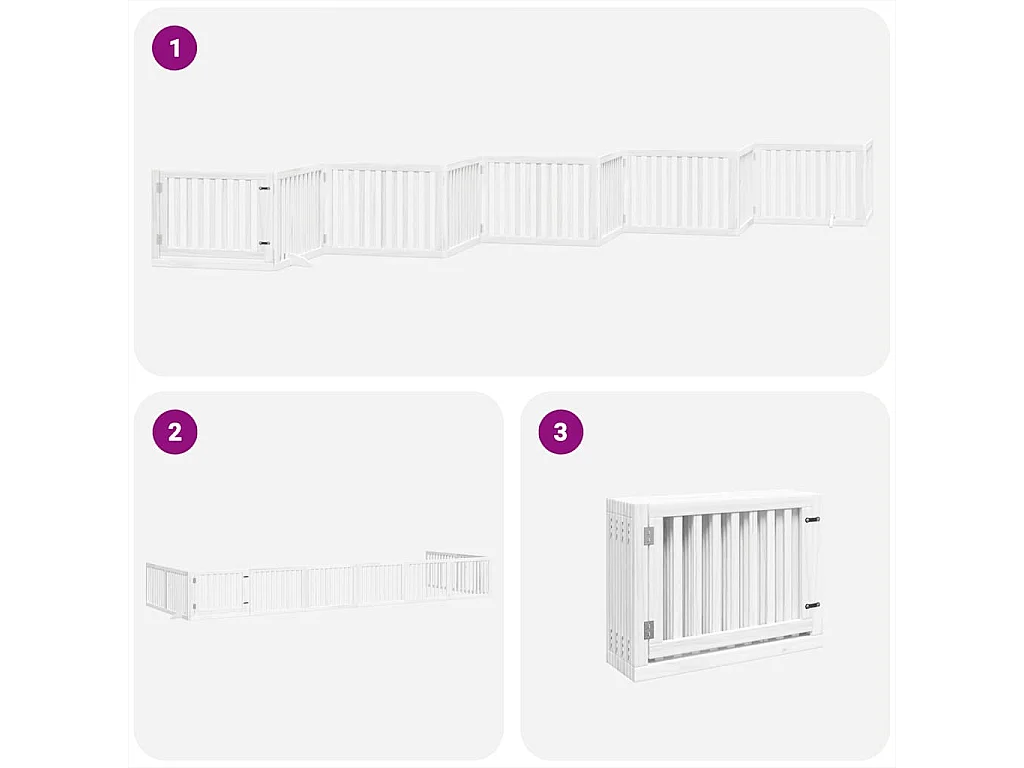 1

2

3