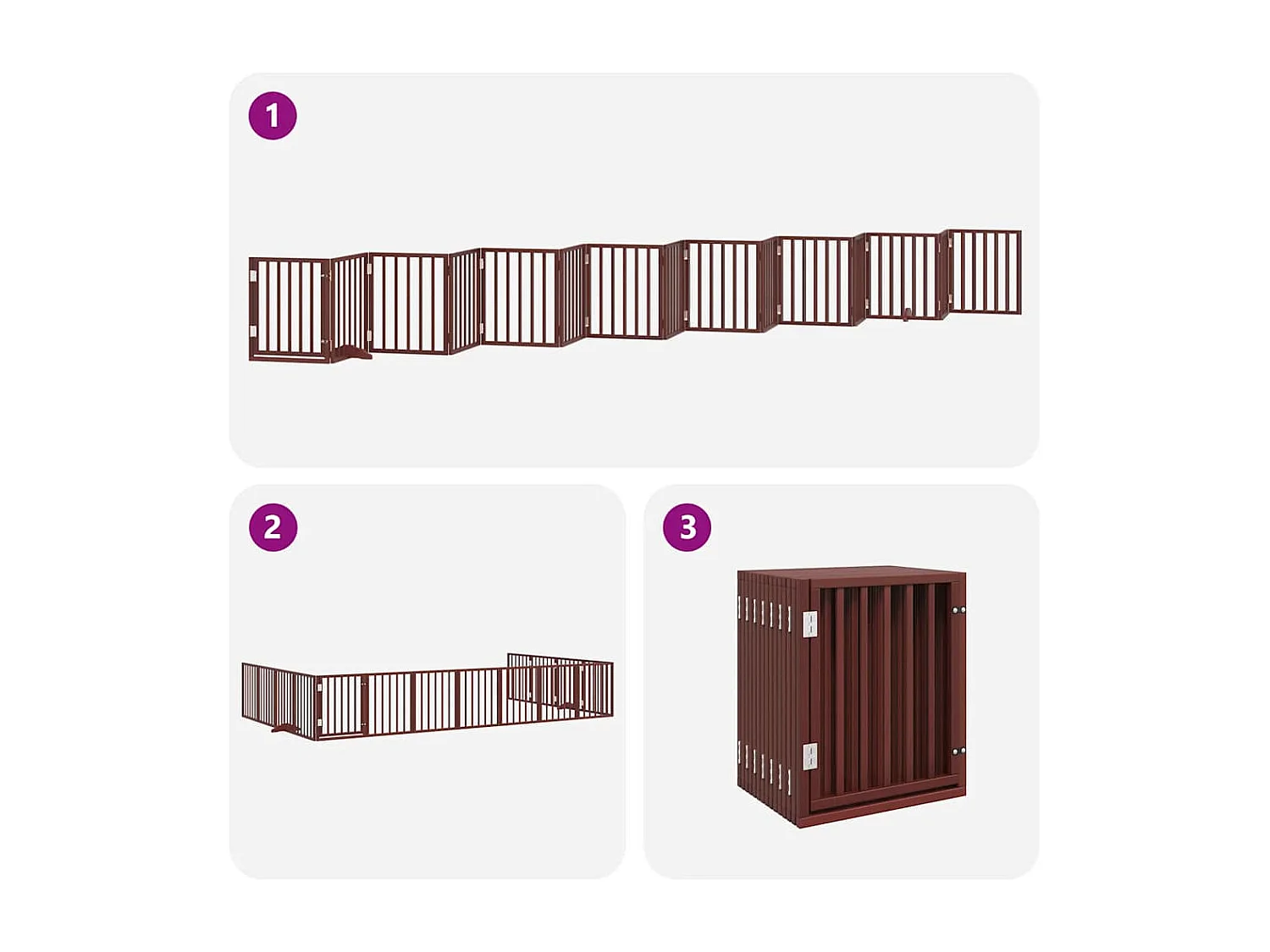 1

2

3