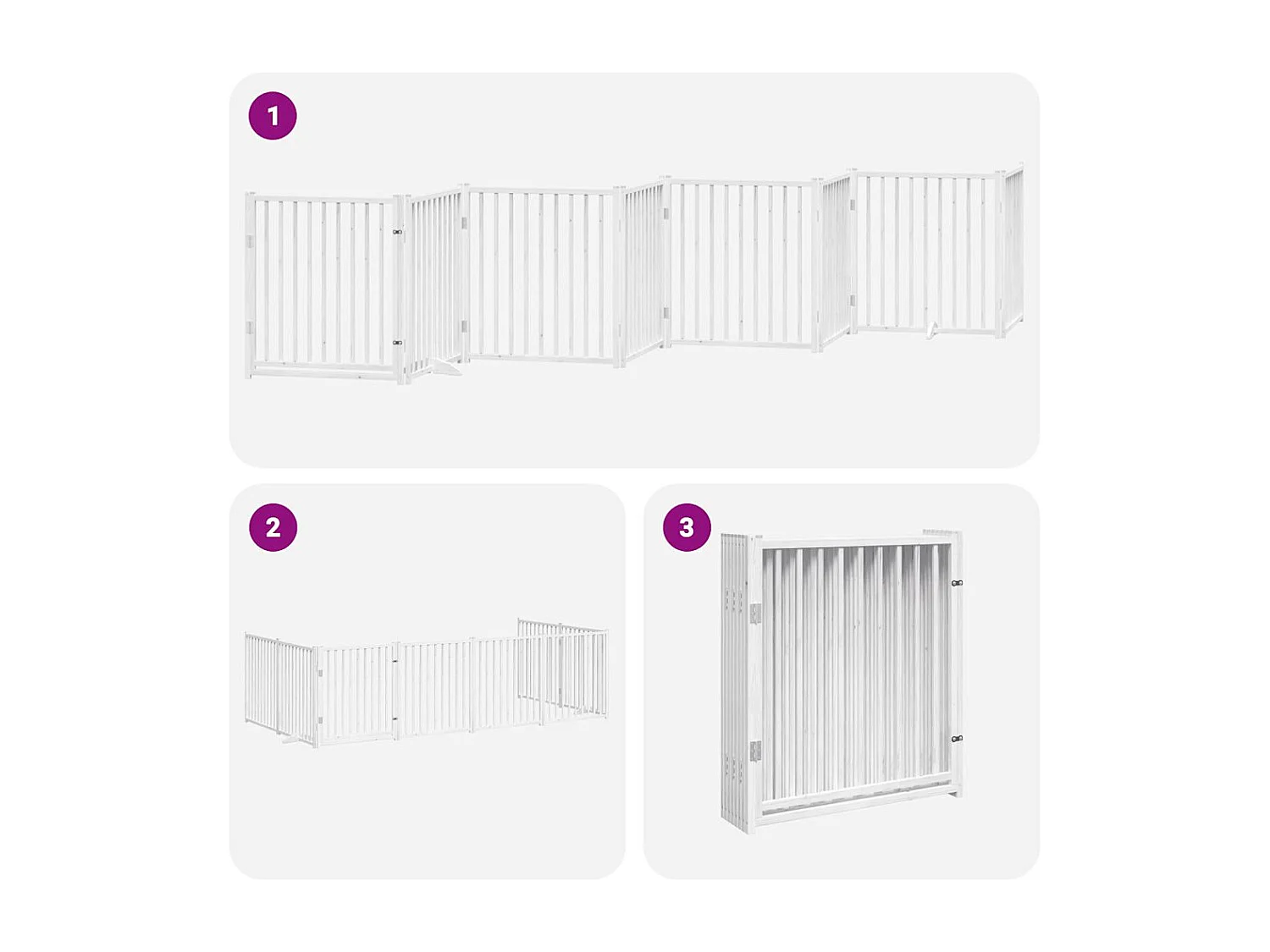 1

2

3