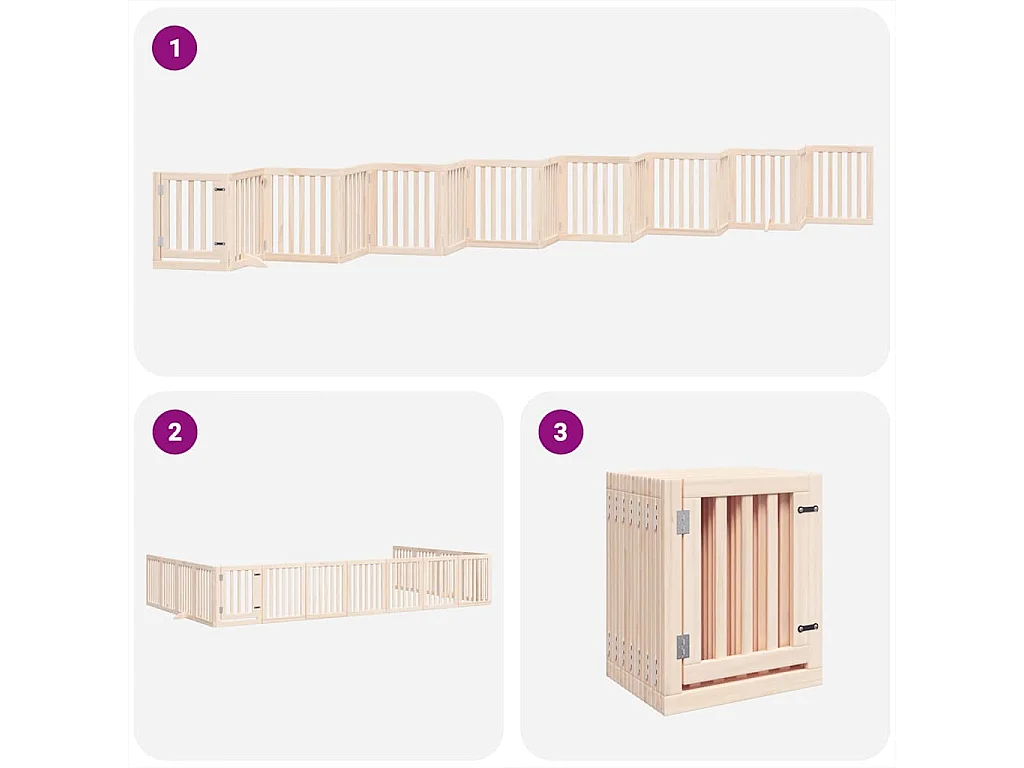 1

2

3