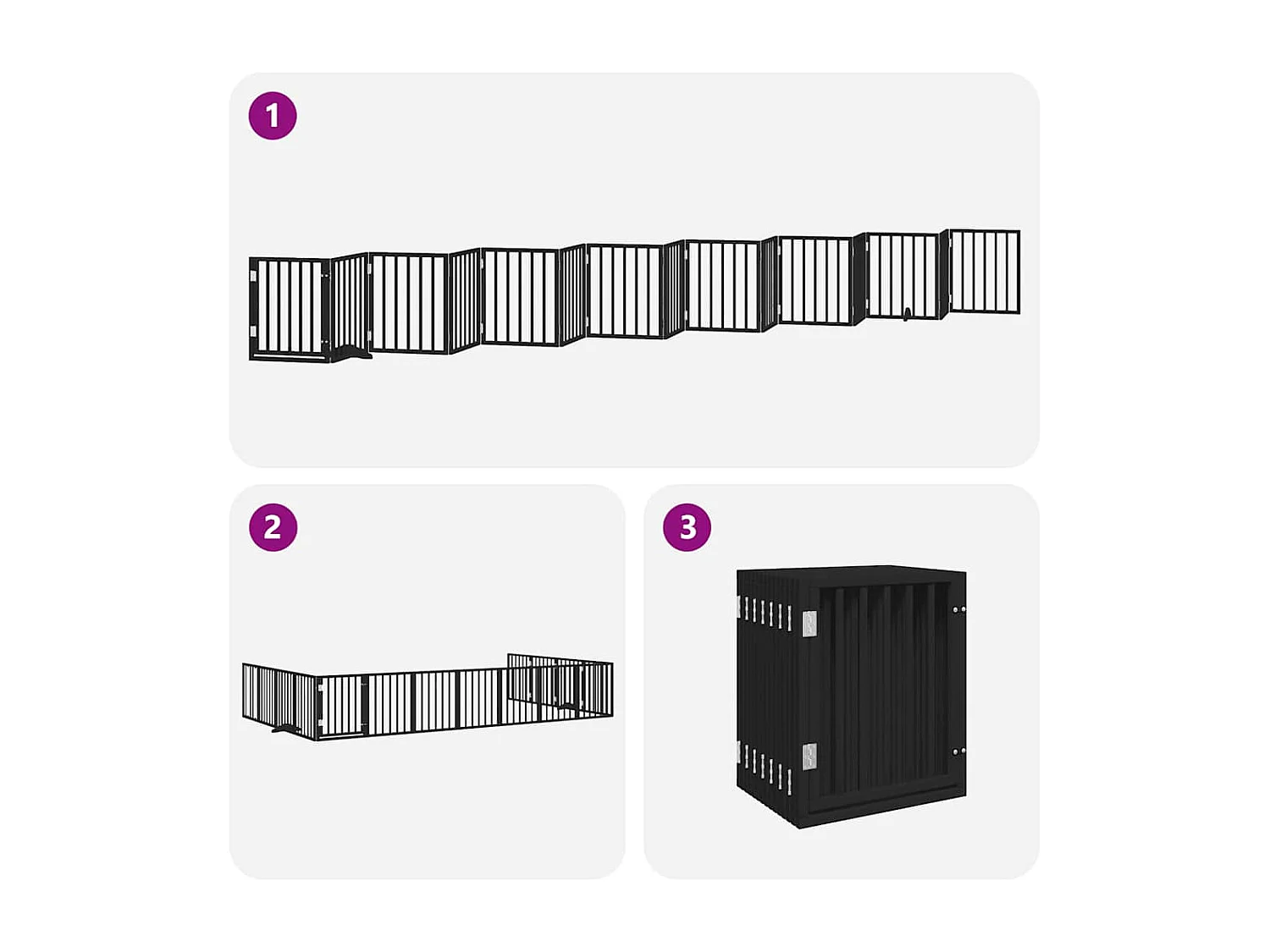 1

2

3