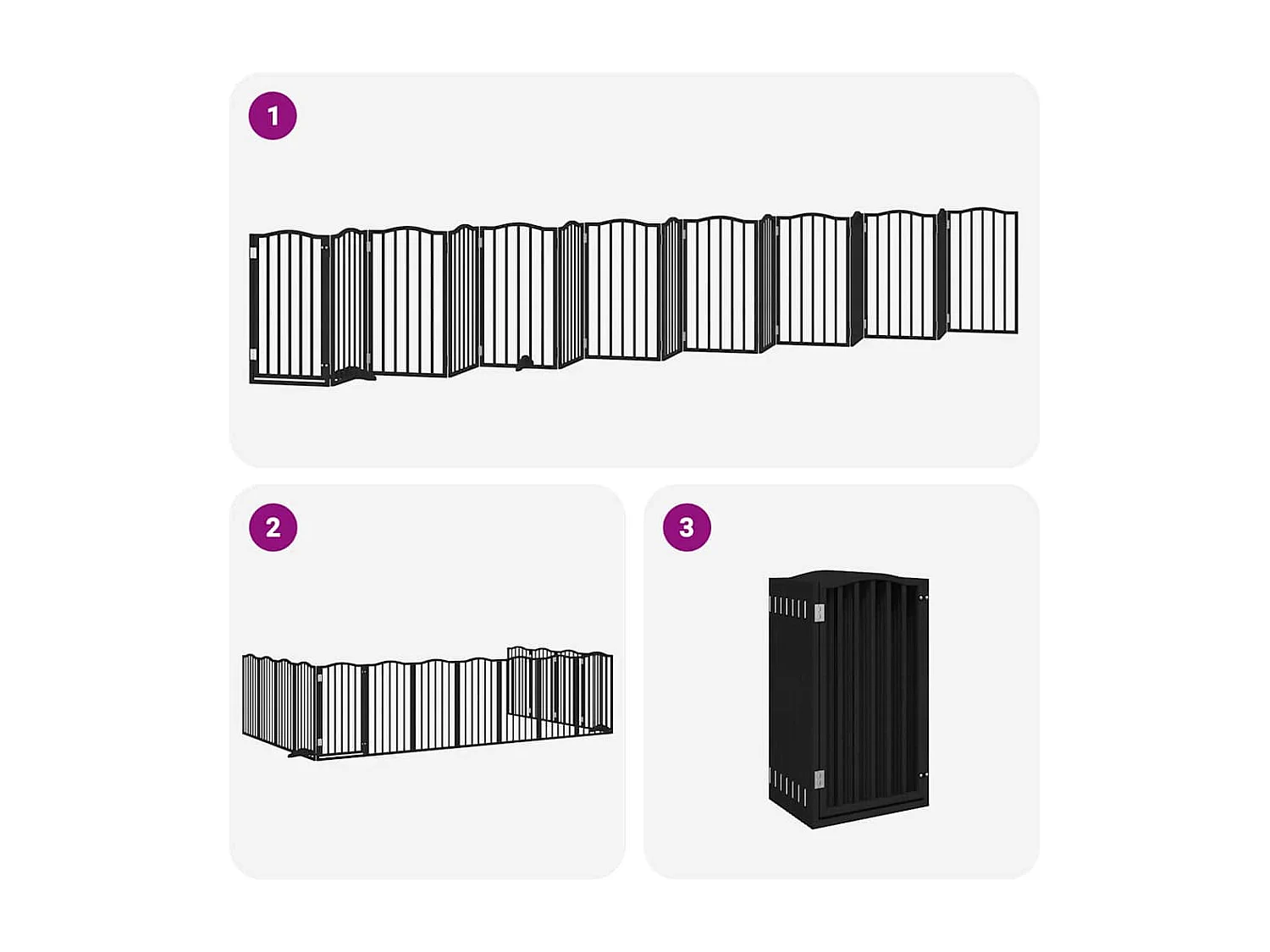 1

2

3