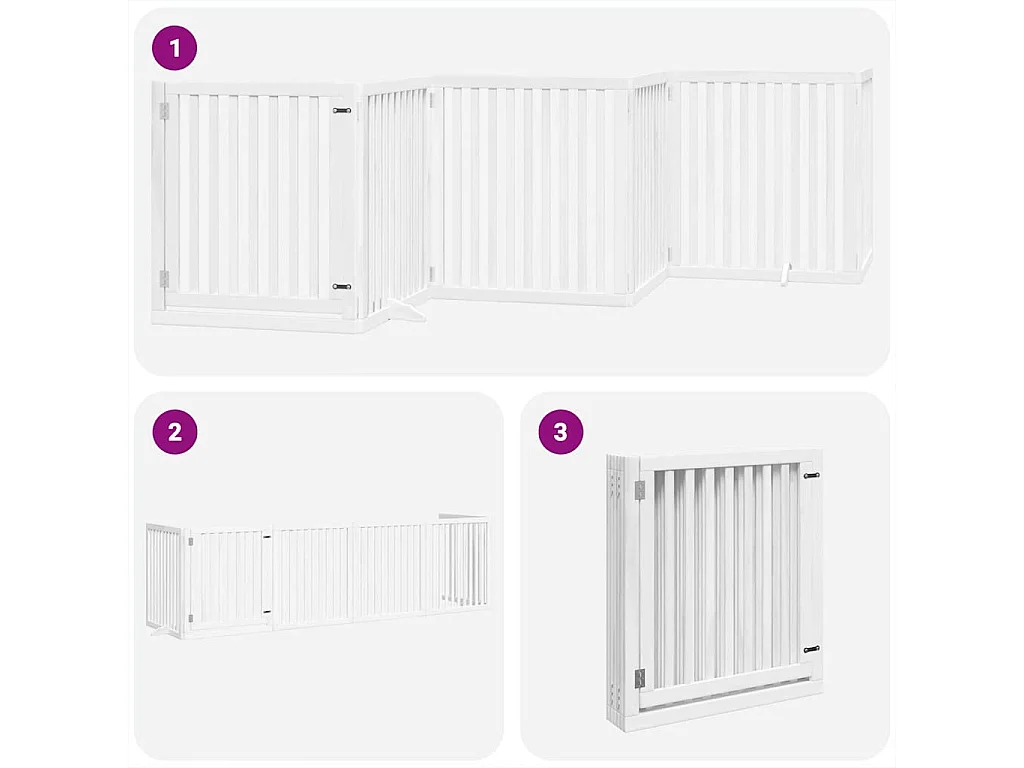 1

2

3