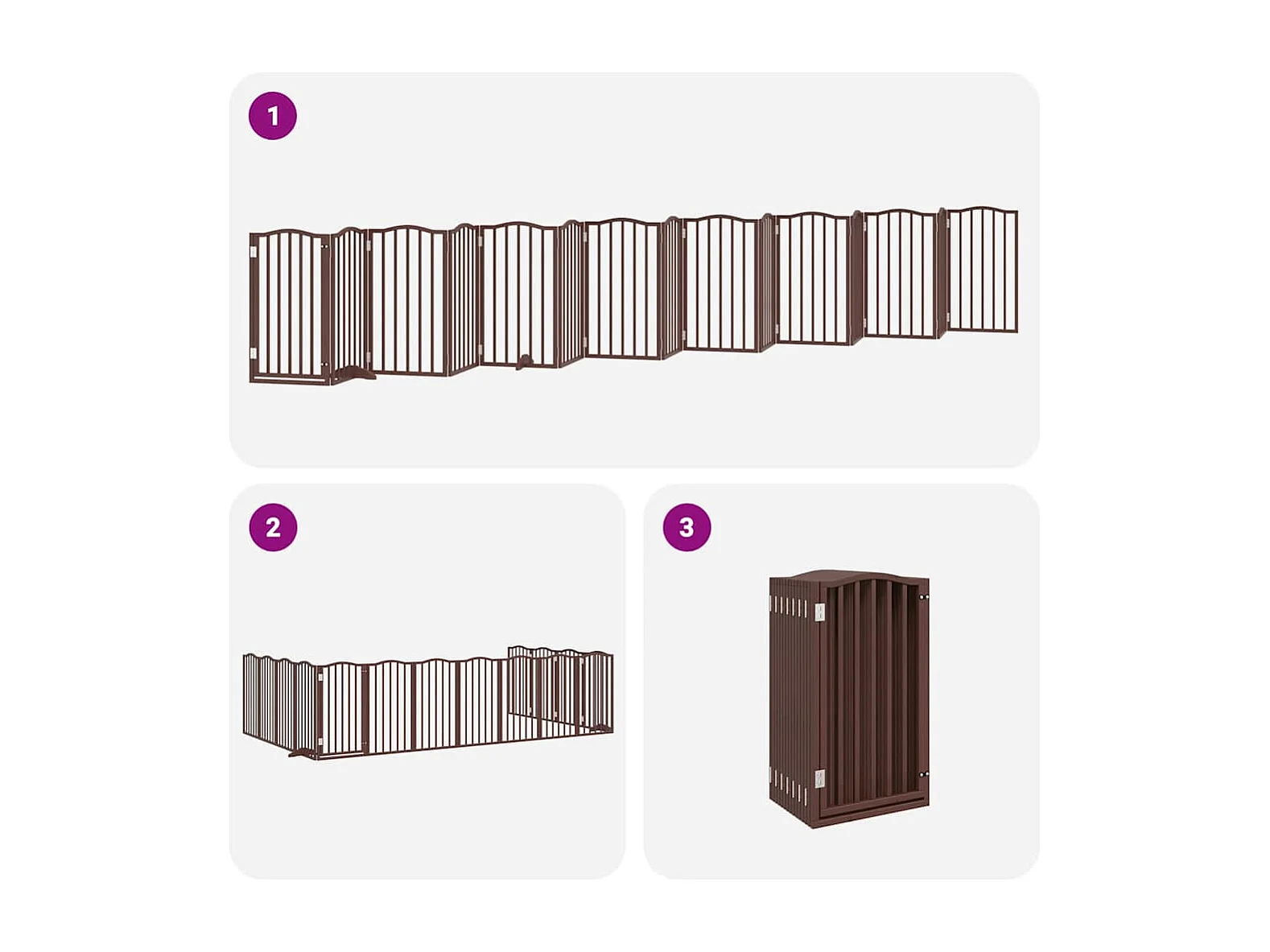 1

2

3