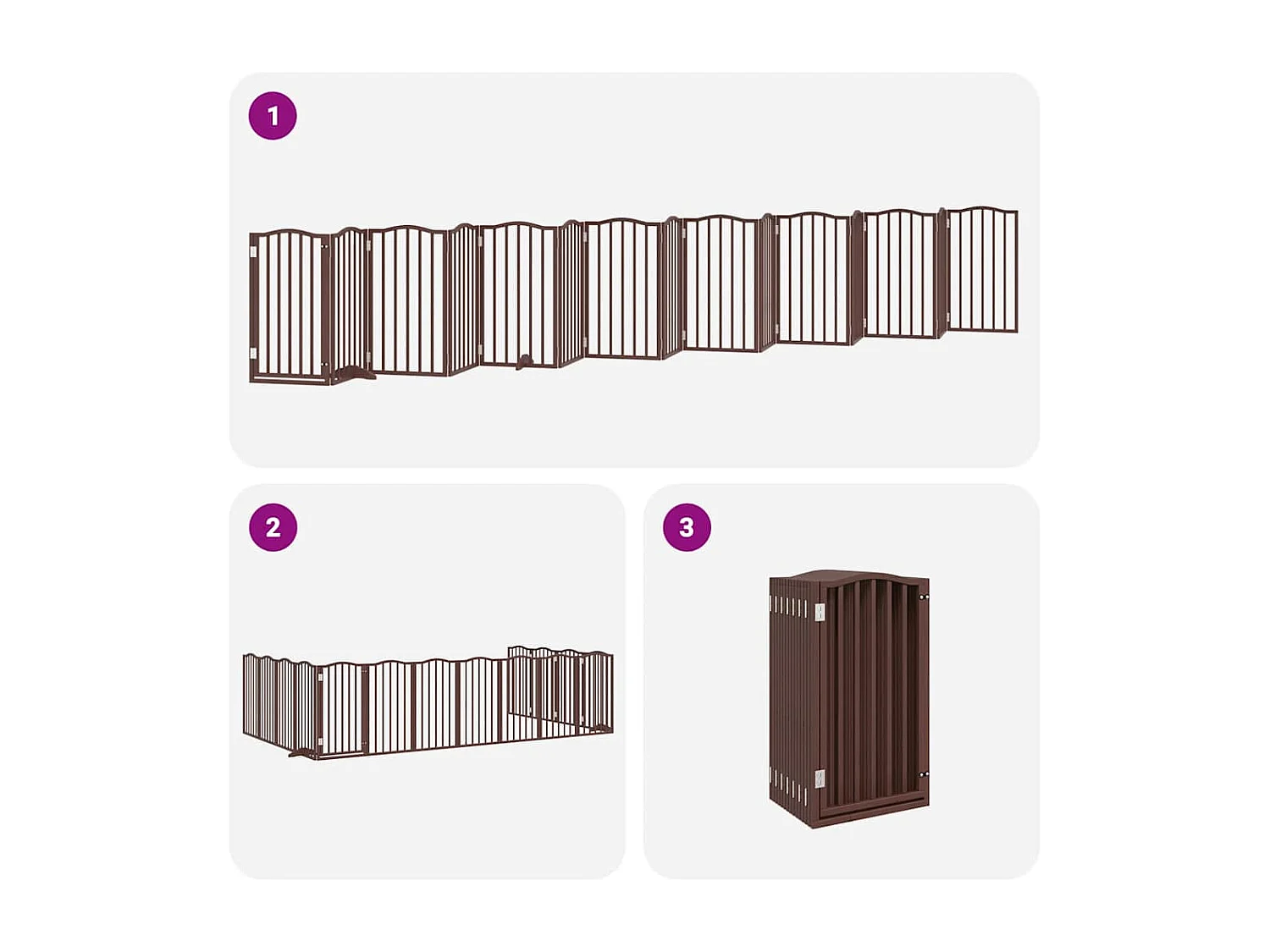 1

2

3