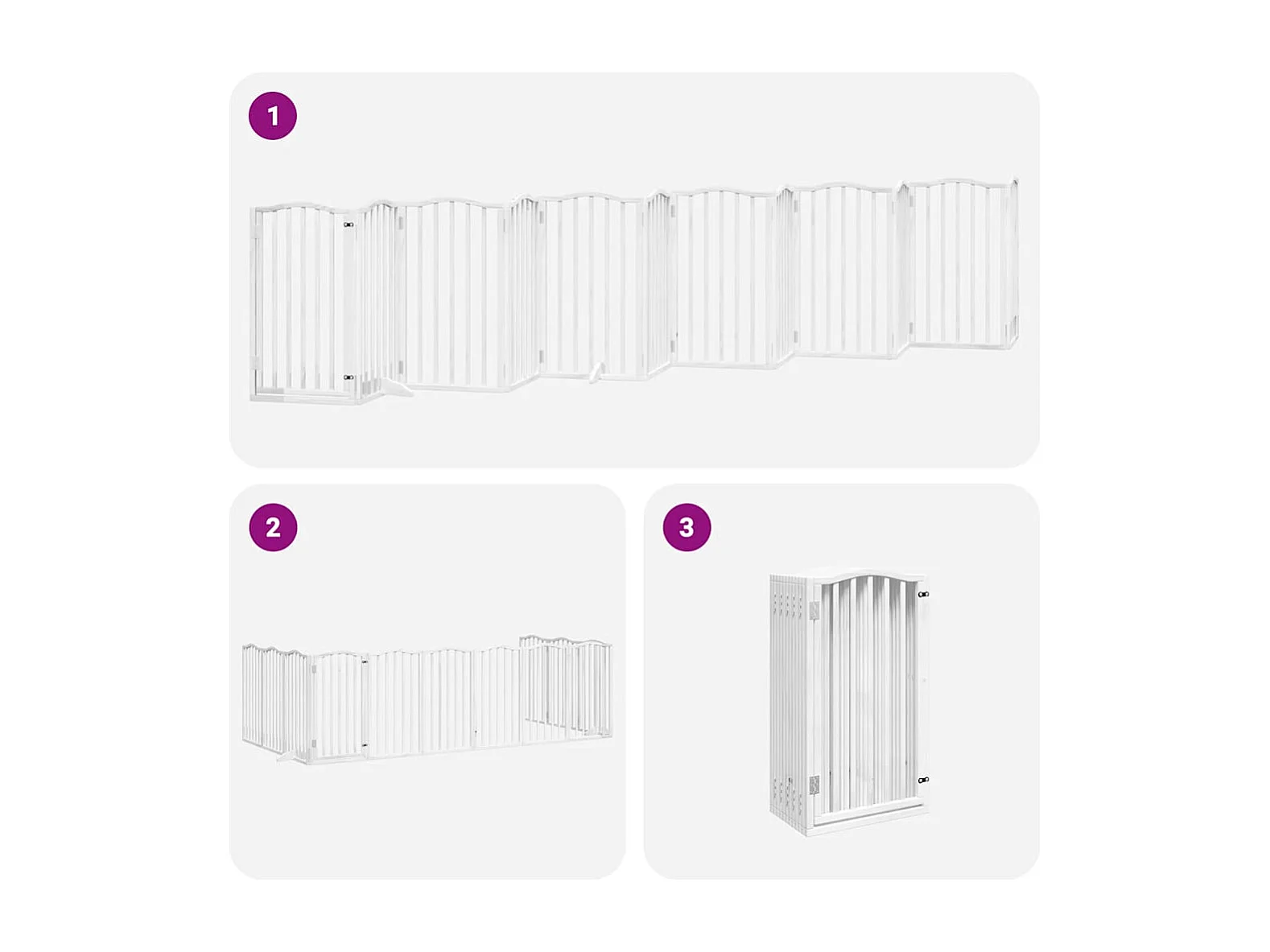 1

2

3