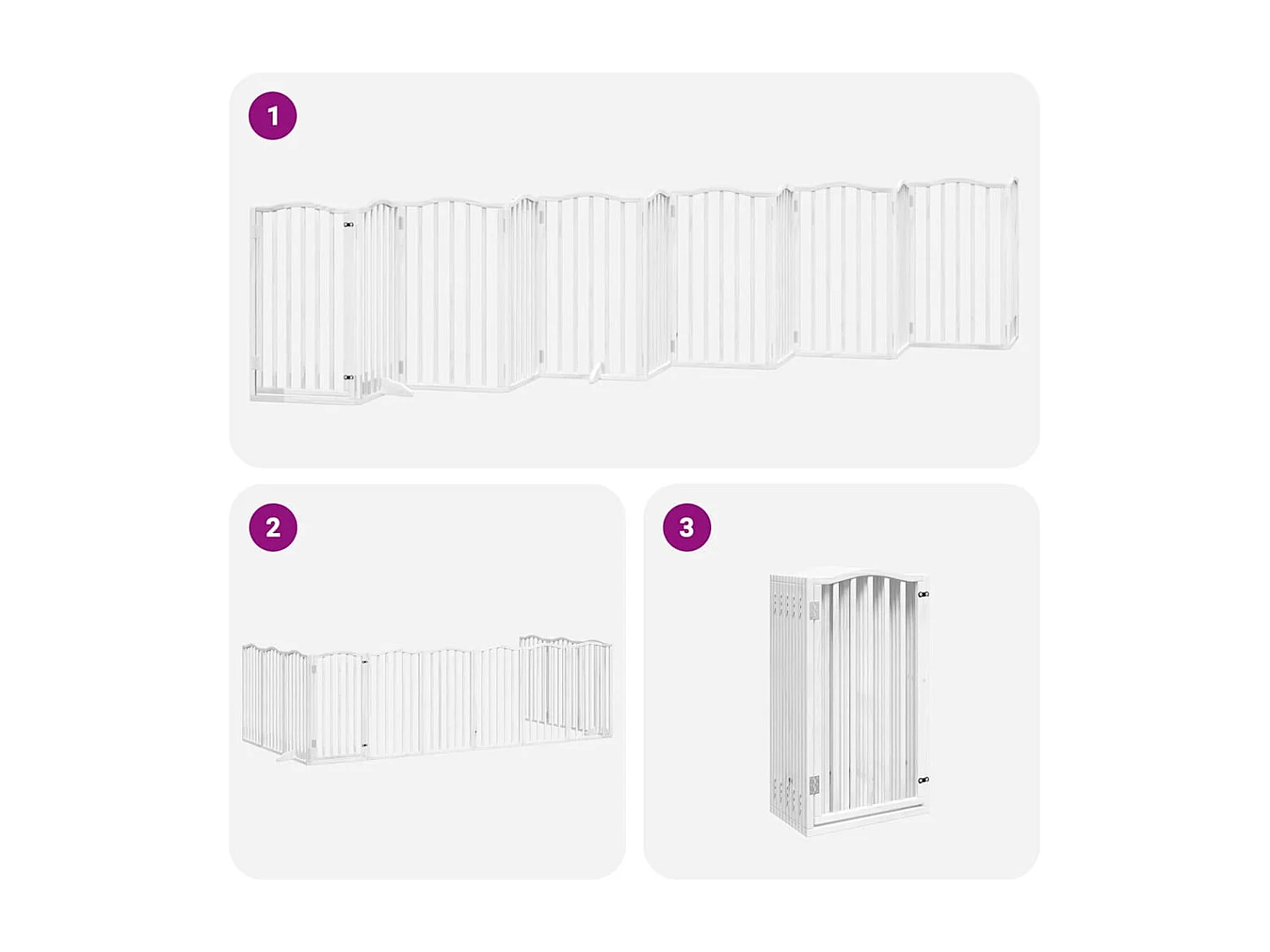 1

2

3