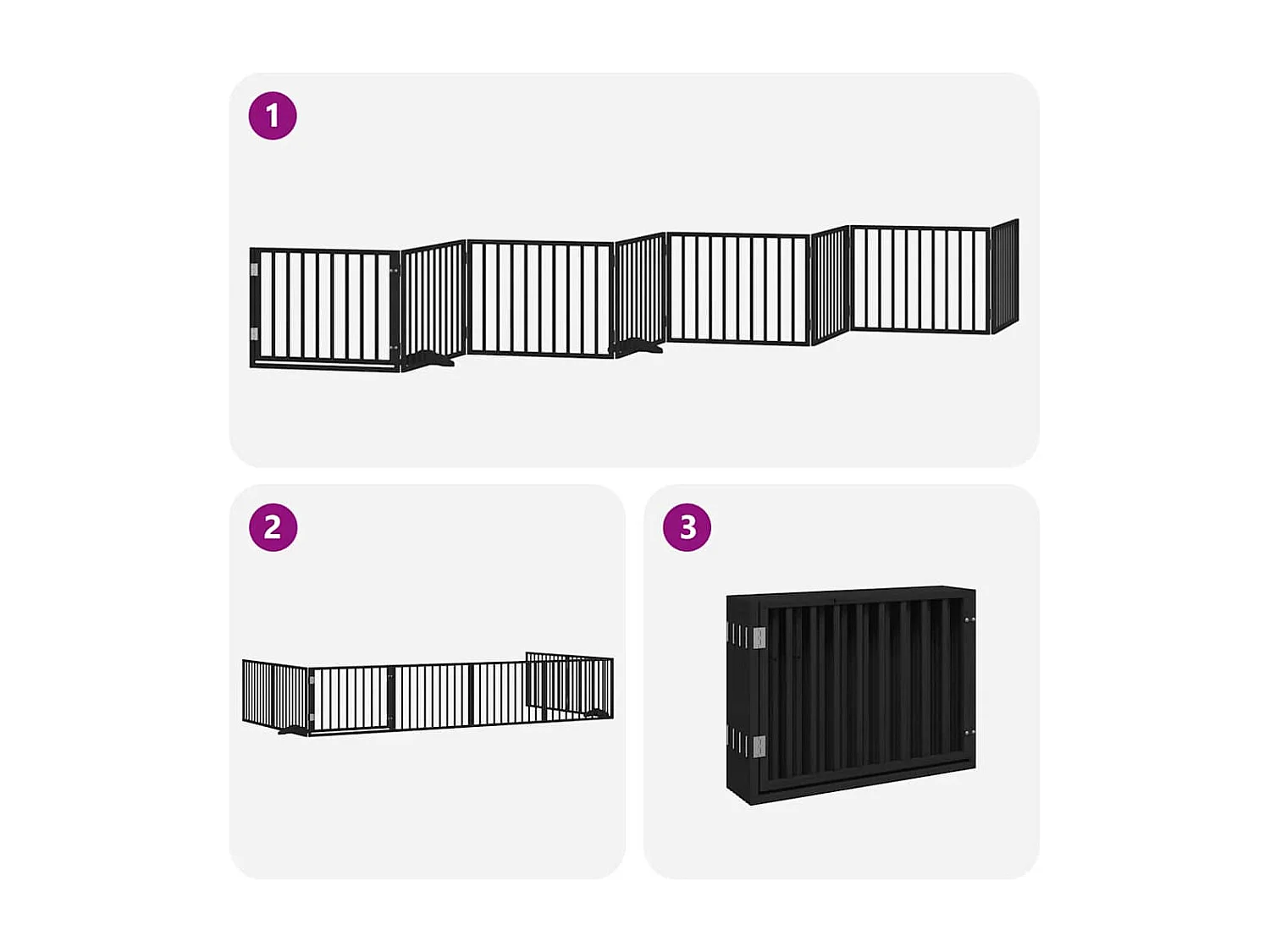 1

2

3