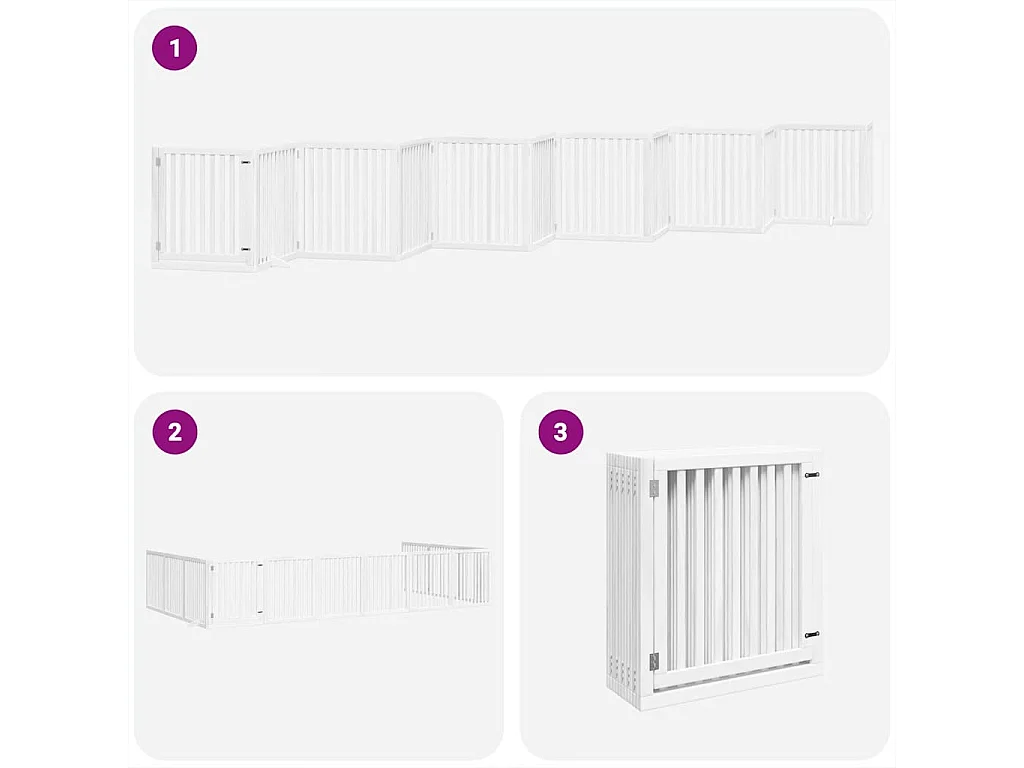 1

2

3