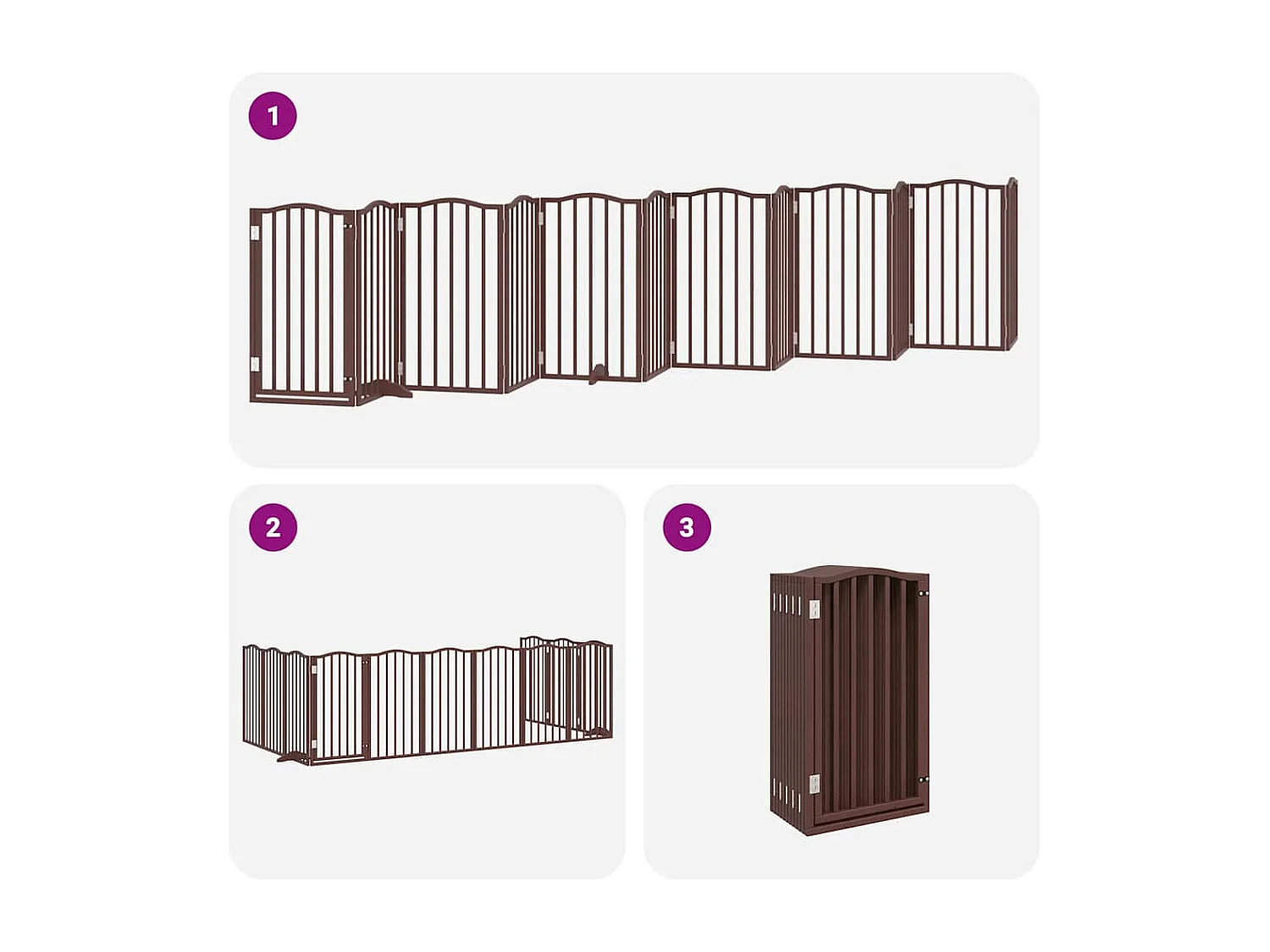 1

2

3