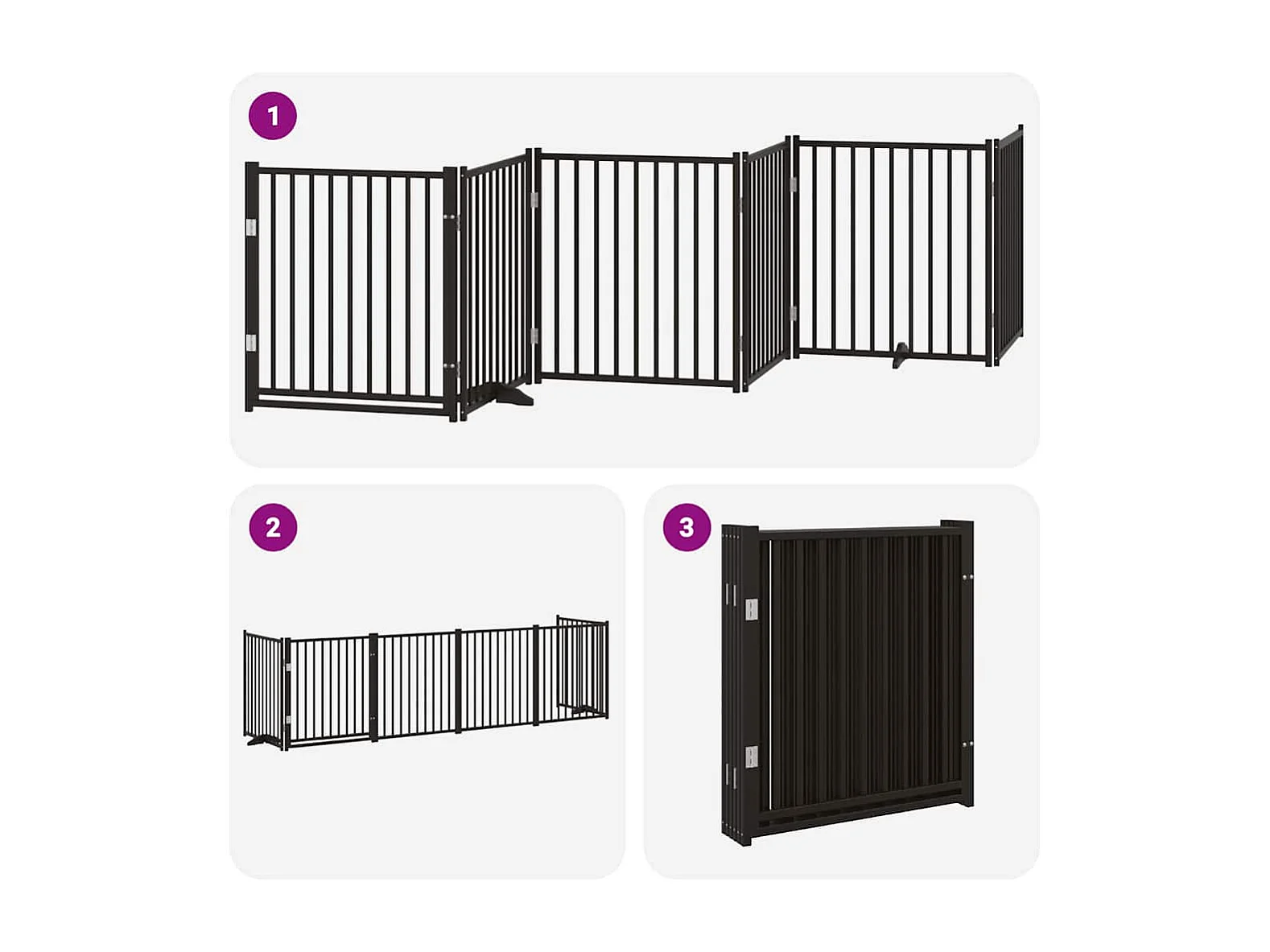 1

2

3