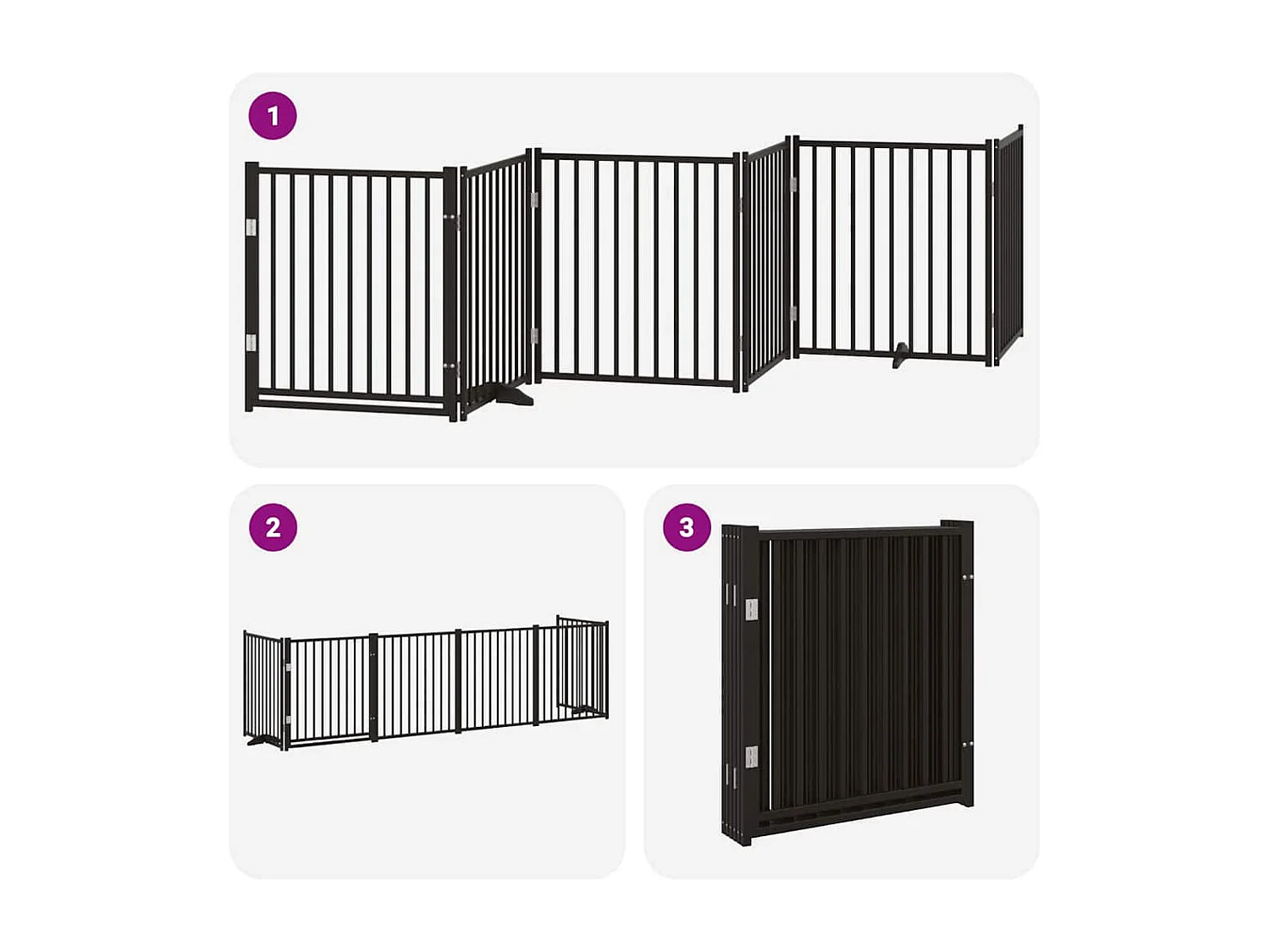 1

2

3