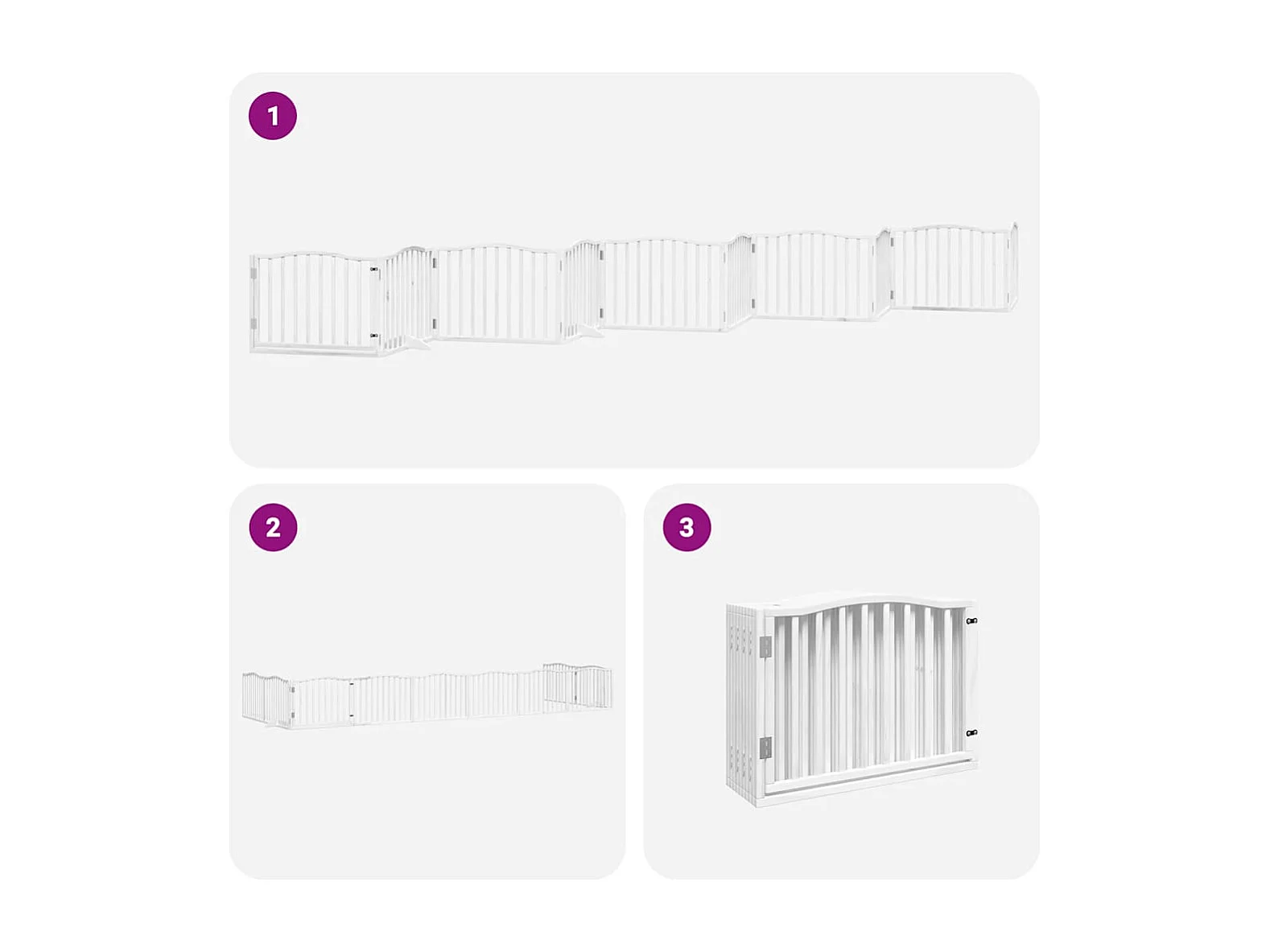 1

2

3