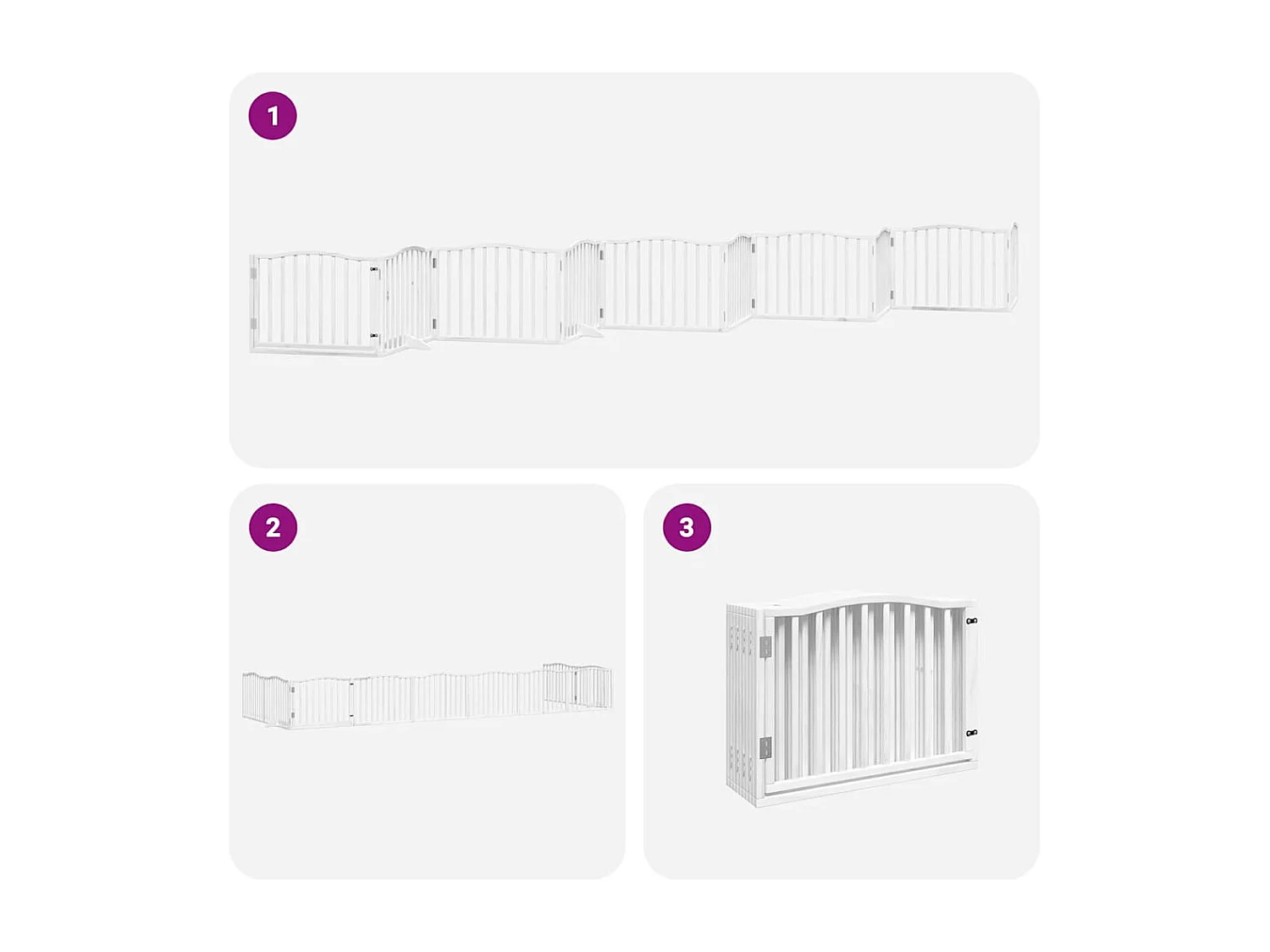 1

2

3