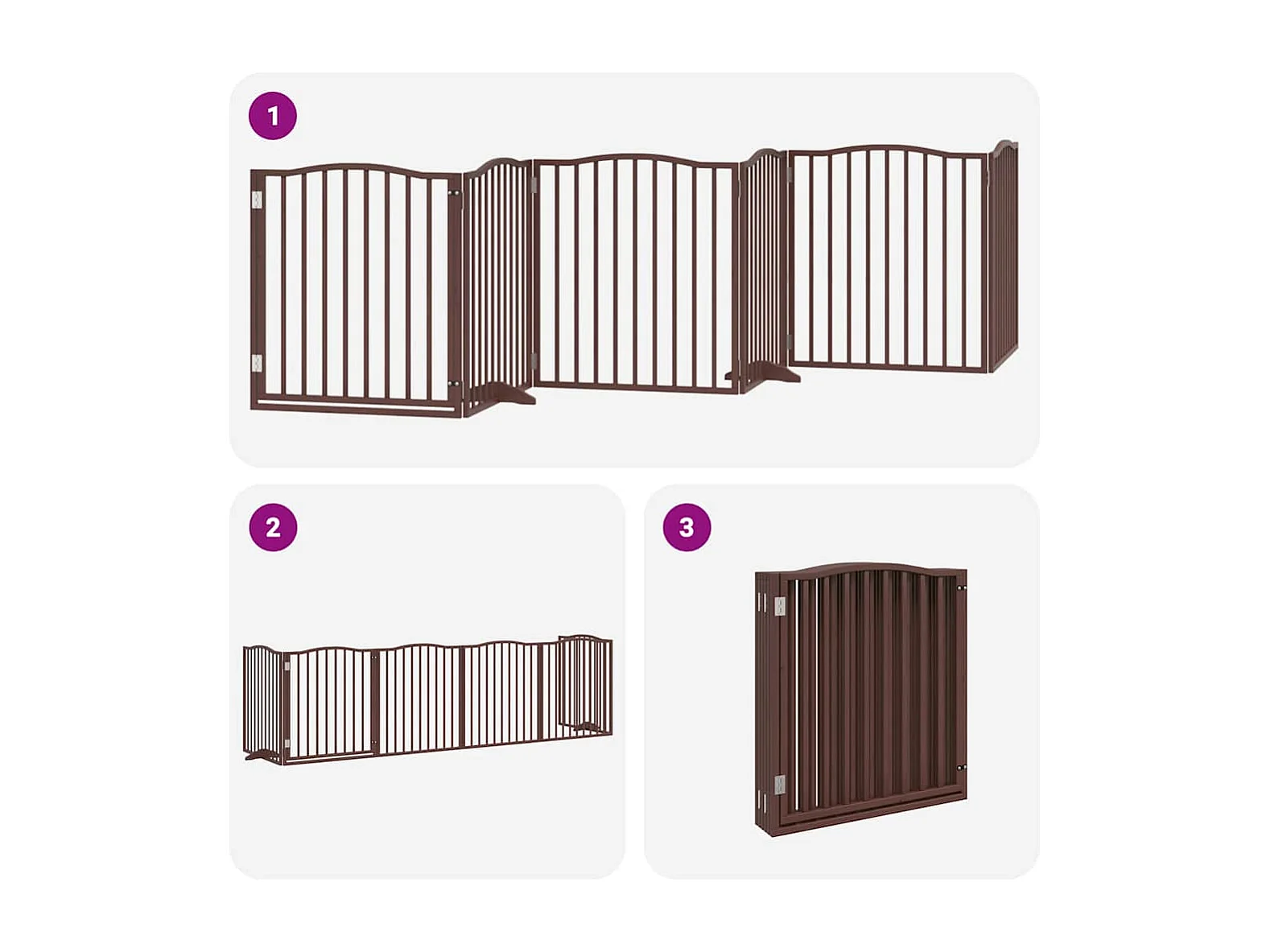 1

2

3