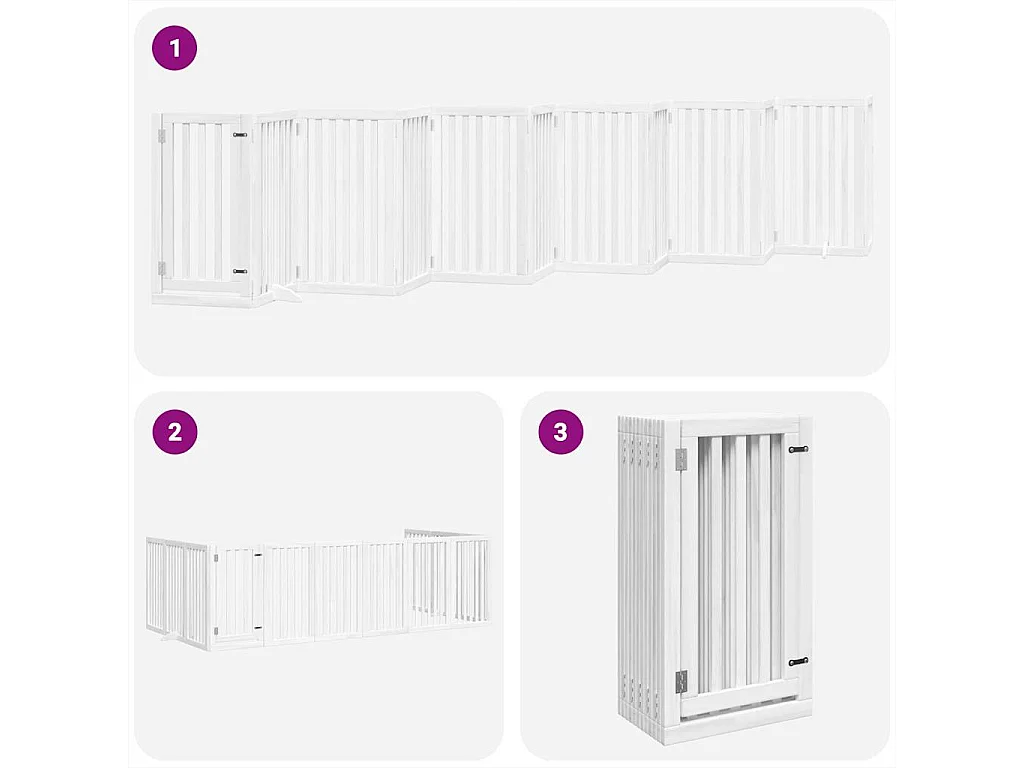 1

2

3